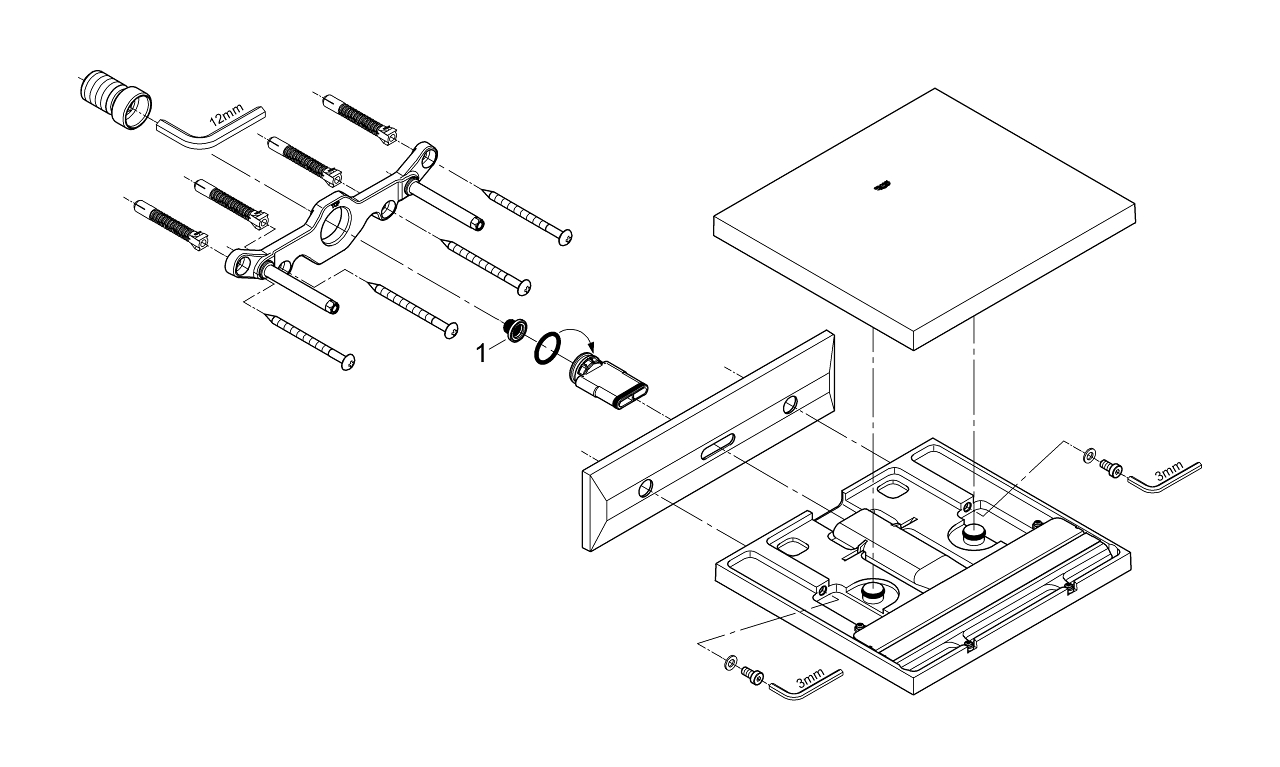 12mm

1

3mm

3mm