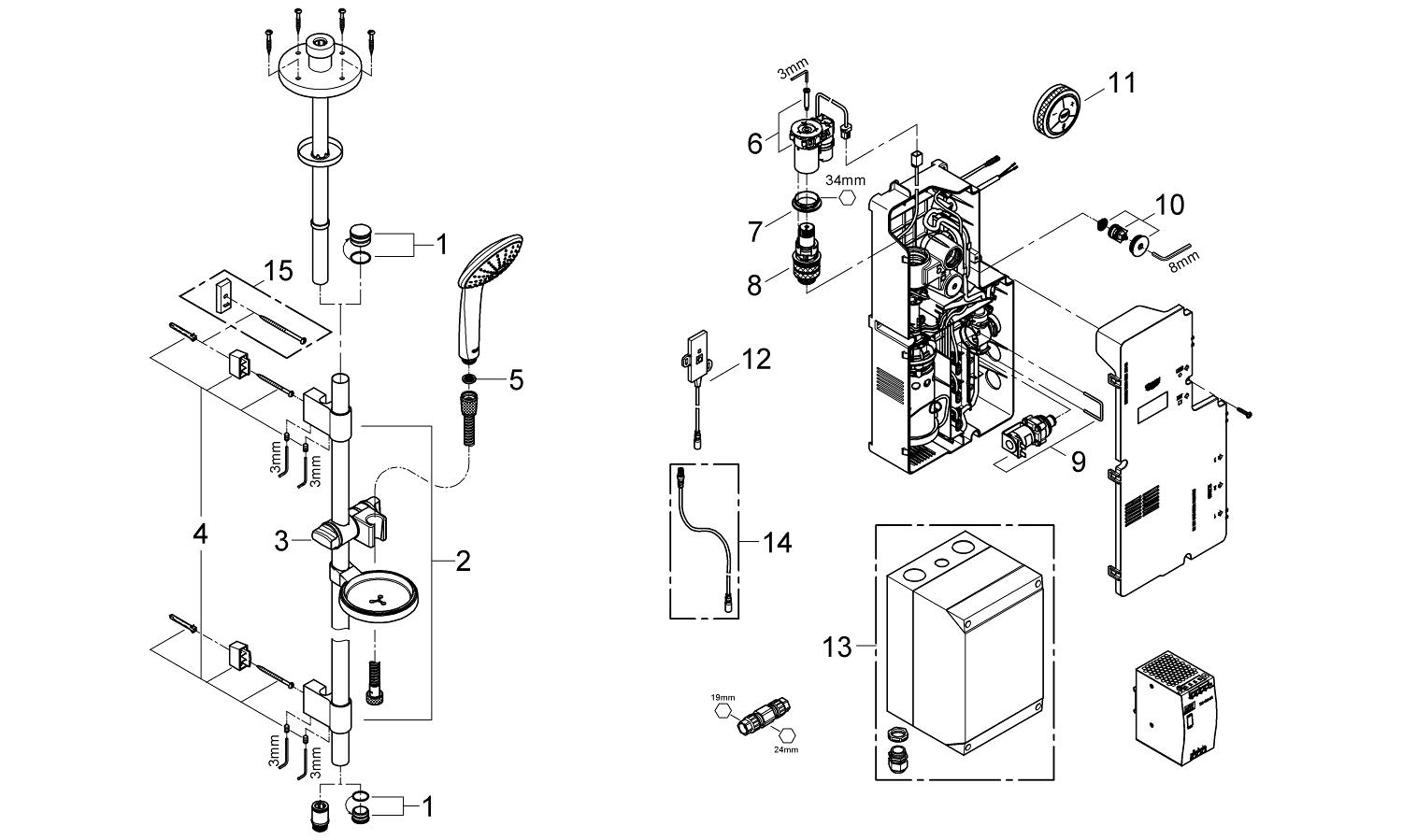 1
15
5
3mm
3mm
4
3
2
3mm
3mm
1
3mm
6
34mm
7
8
11
10
8mm
12
9
14
13
19mm
24mm