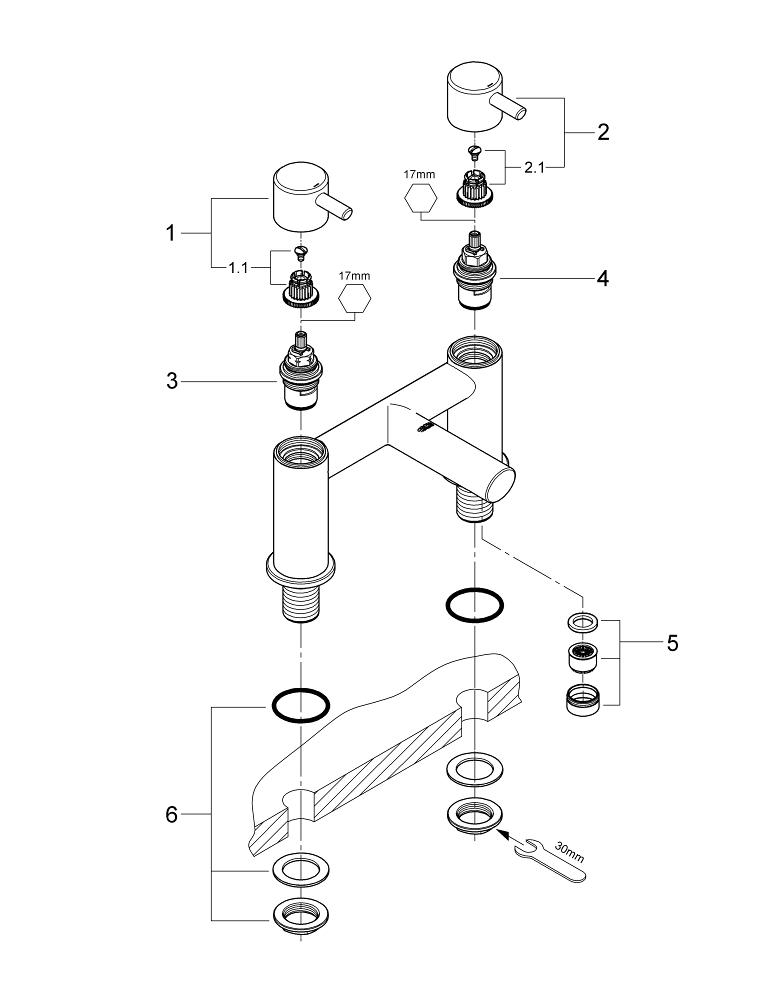 2
2.1
17mm
1
1.1
17mm
4
3
5
6
30mm