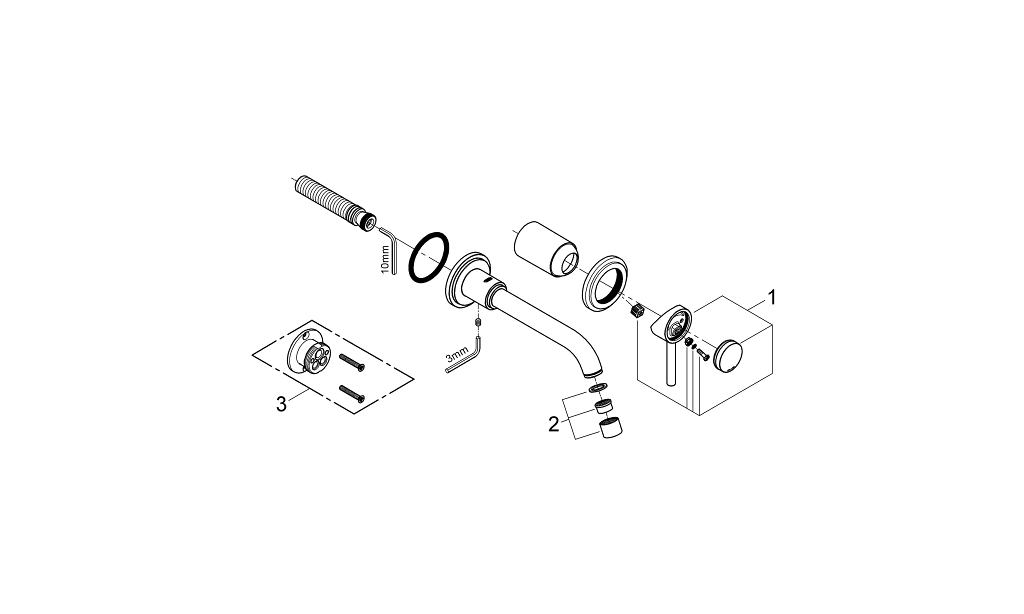 10mm
3mm
1
2
3