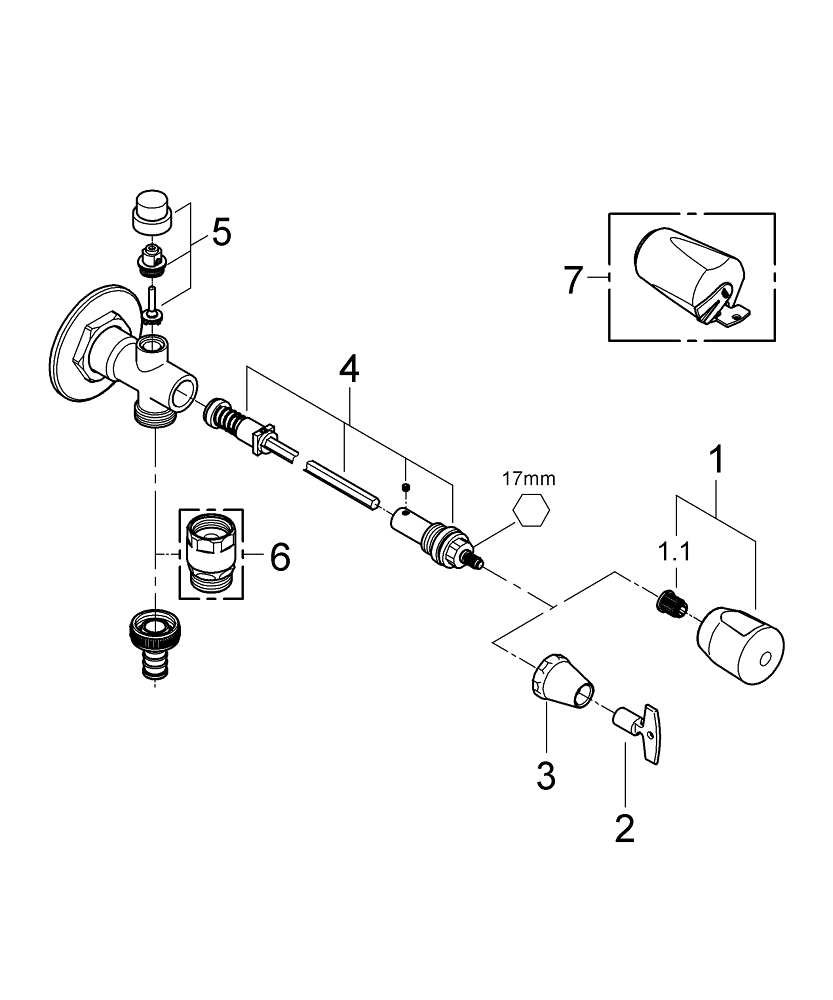 5
7
4
17mm
1
1.1
6
3
2