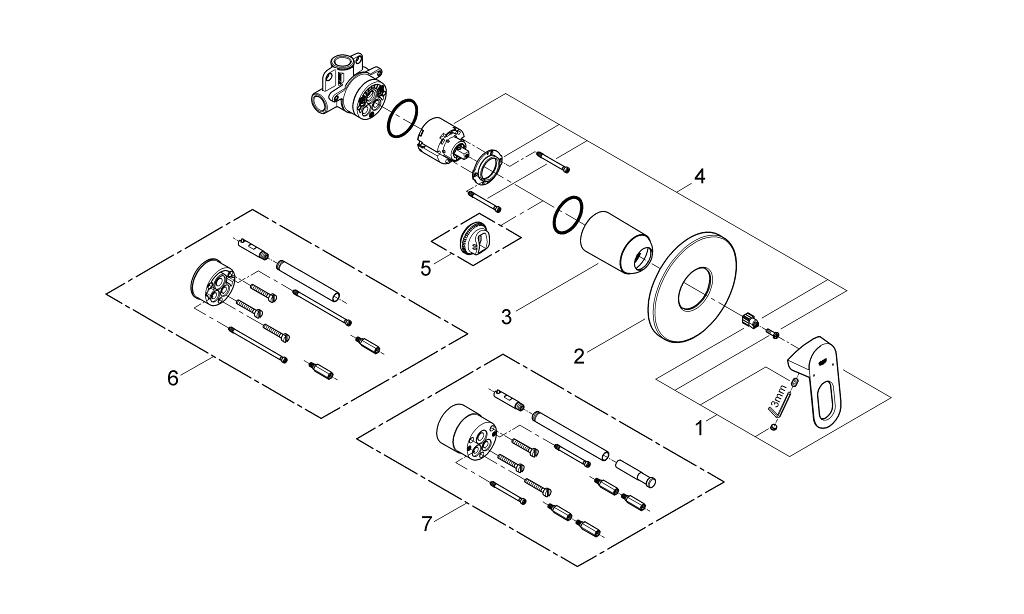 4
5
3
2
6
1
3mm
7