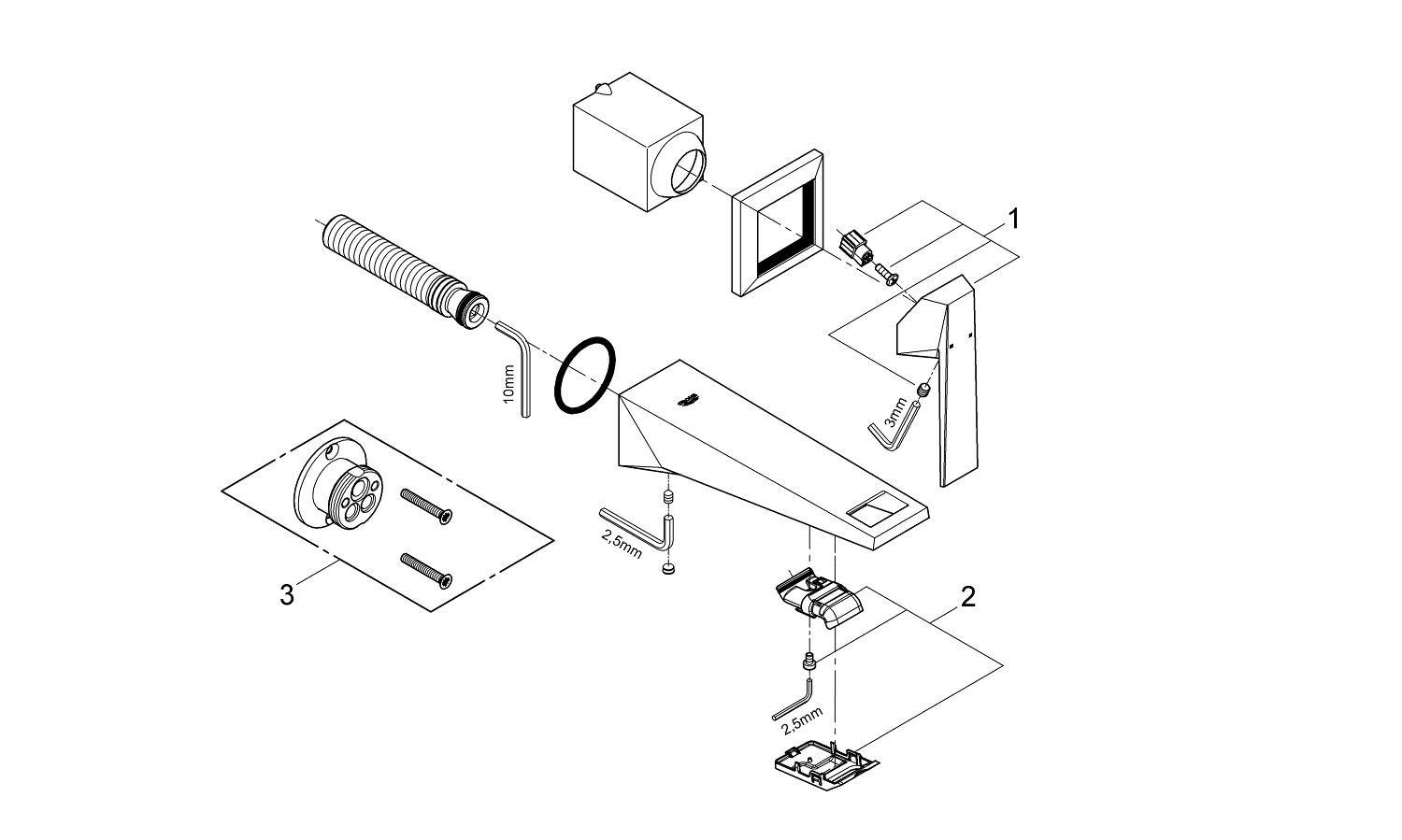 1

10mm

3mm

2,5mm

3

2

2,5mm