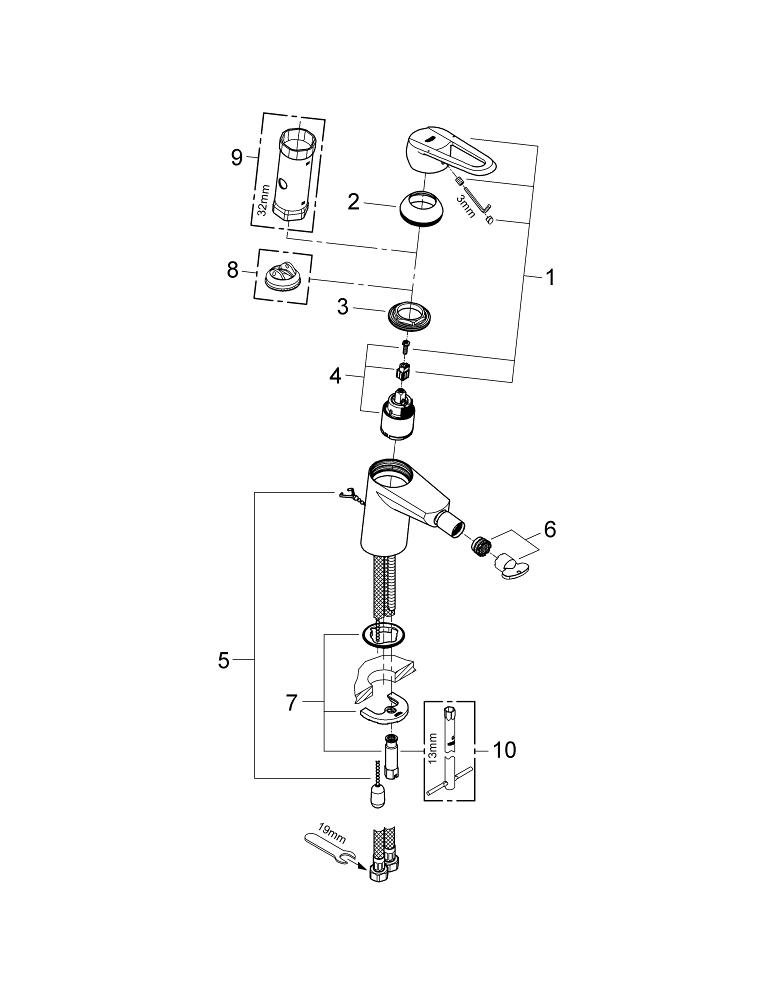 9
32mm
2
3mm
1
8
3
4
6
5
7
13mm
10
19mm