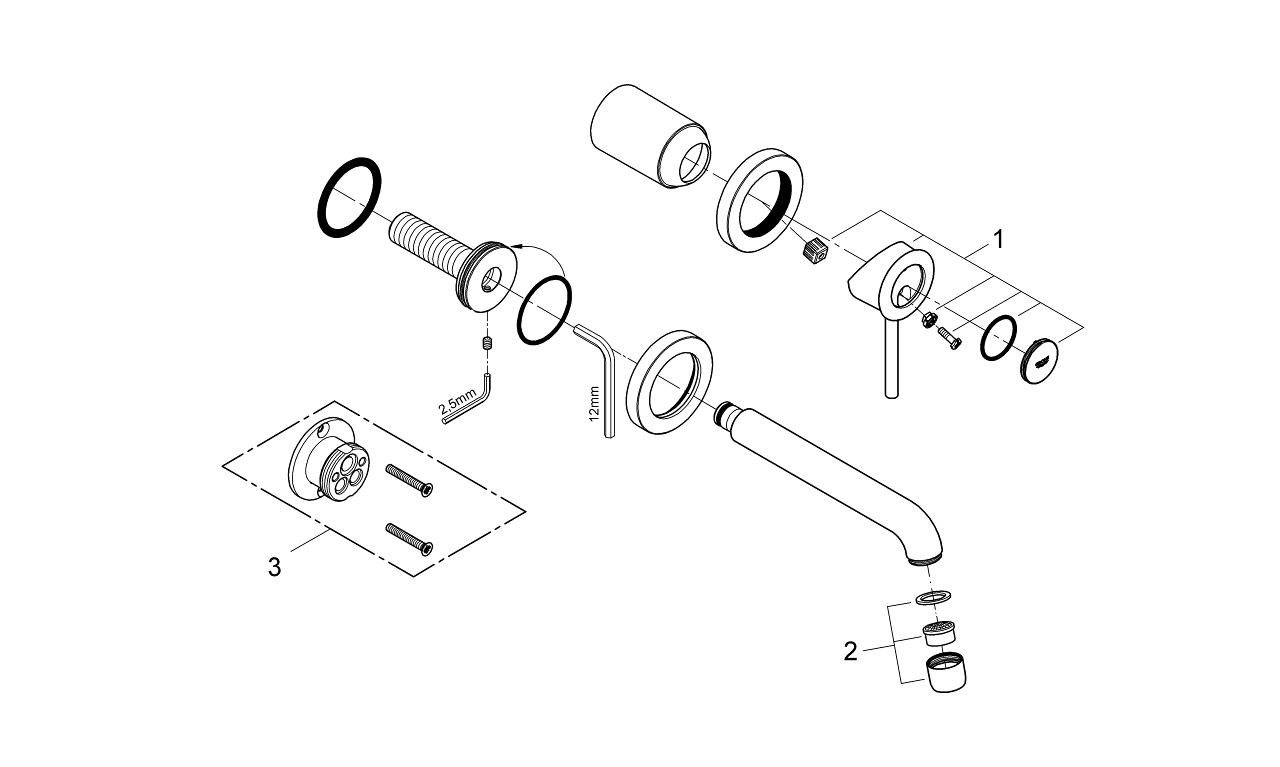 1

2,5mm

12mm

3

2