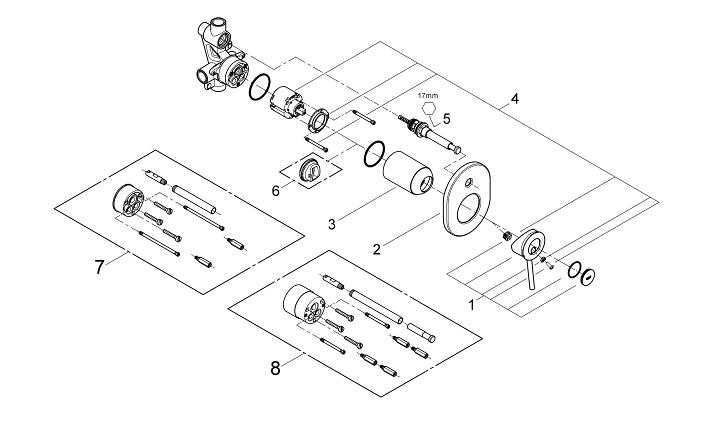 4
17mm
5
6
3
2
7
1
8