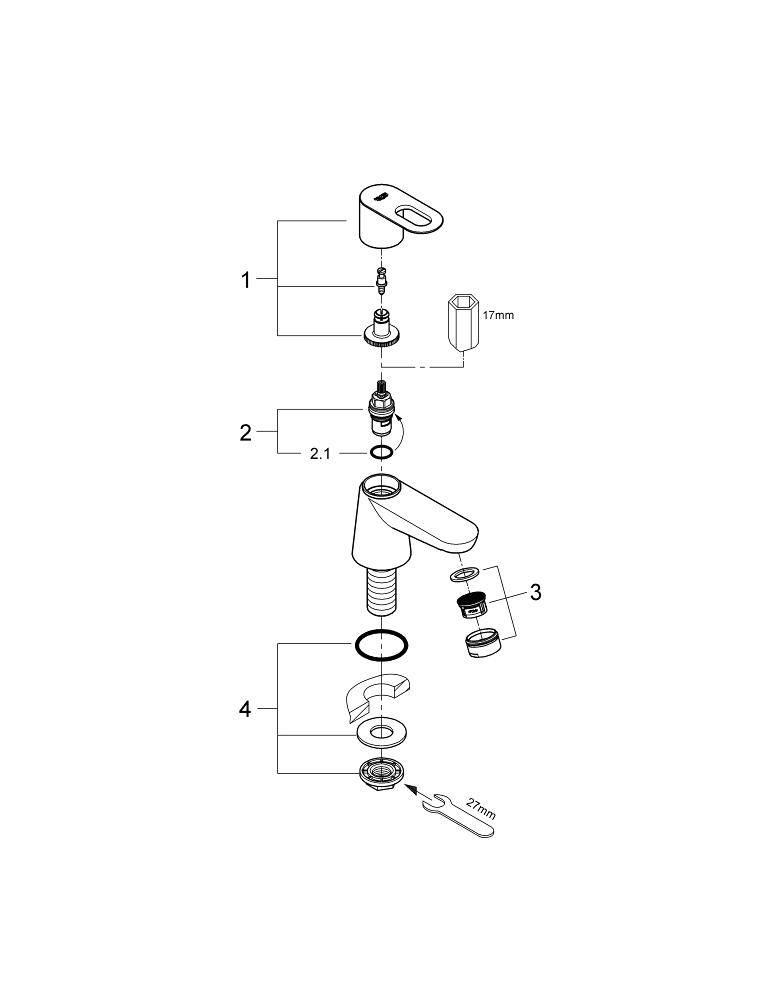 1

17mm

2

2.1

3

4

27mm