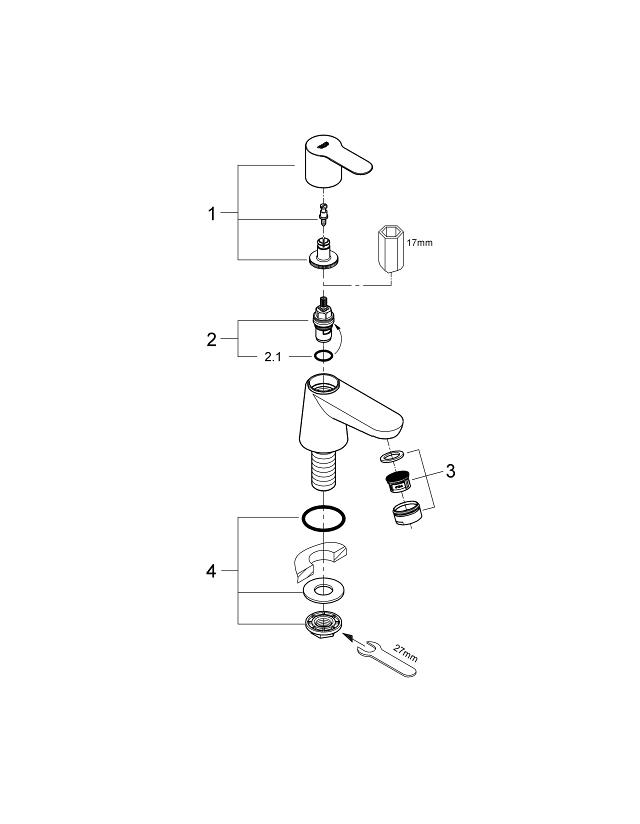 1

17mm

2

2.1

3

4

27mm