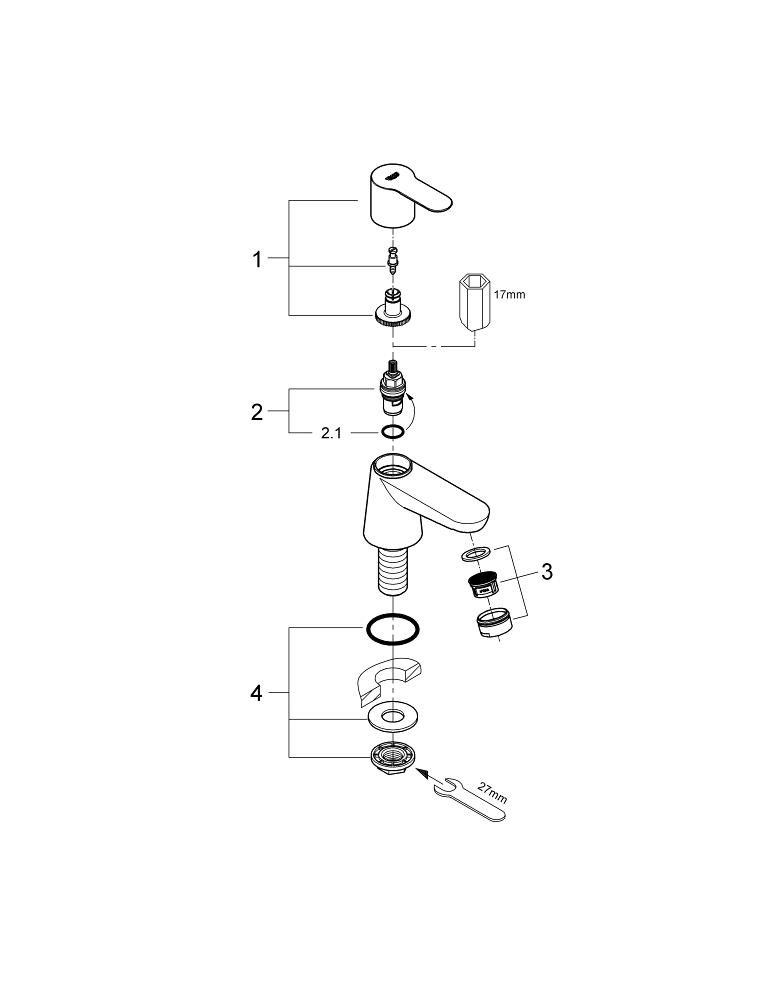 1

17mm

2

2.1

3

4

27mm