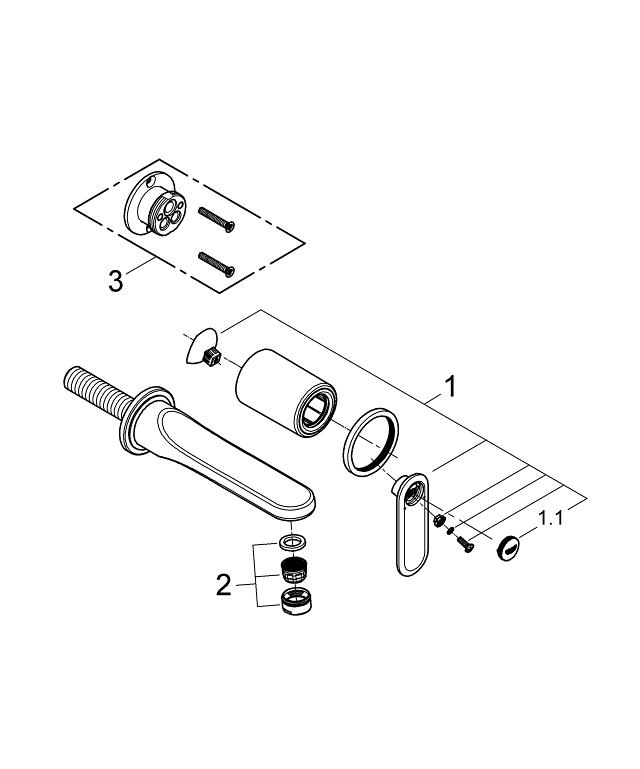 3
1
1.1
2