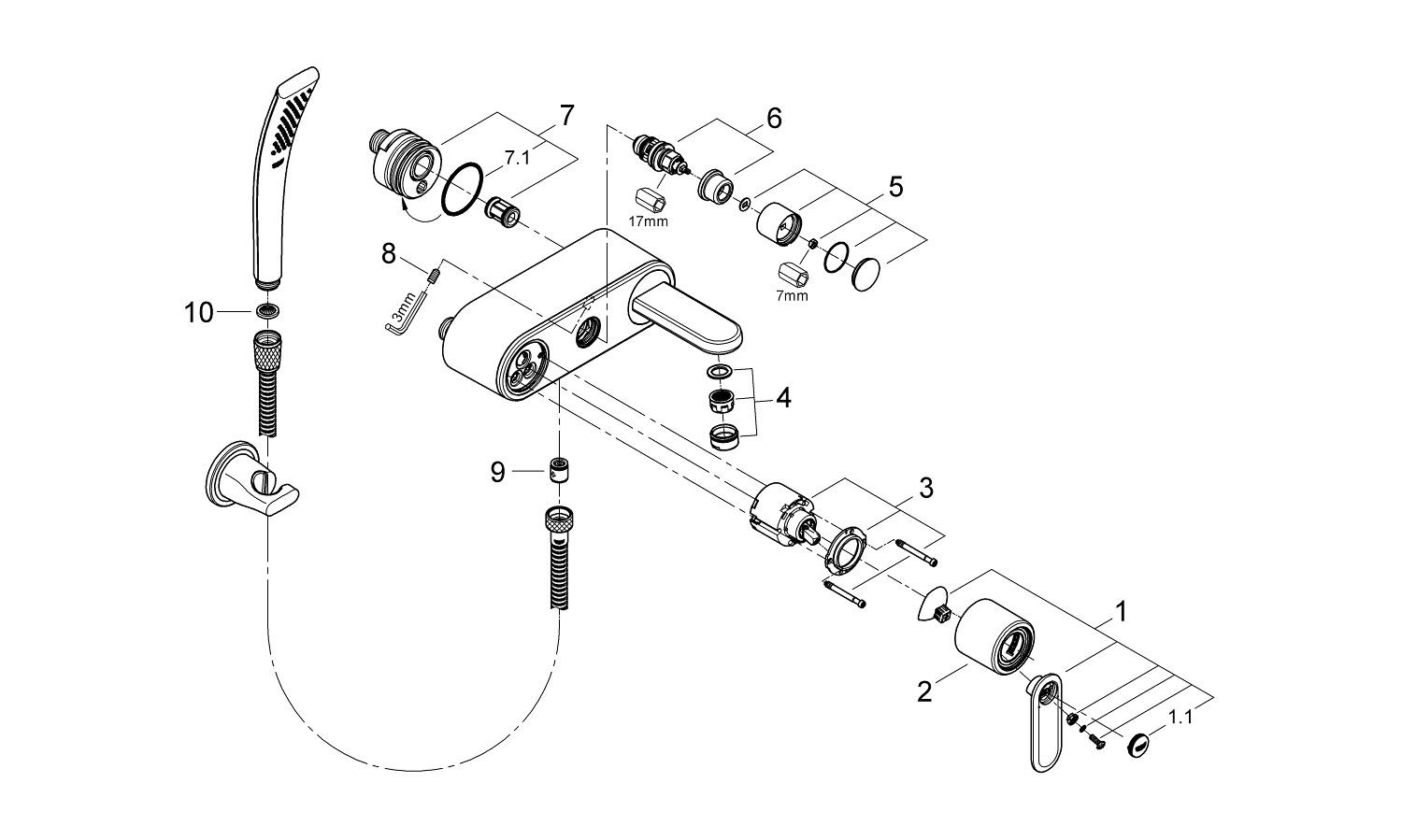 7
7.1
6
17mm
5
7mm
8
3mm
10
4
9
3
1
2
1.1