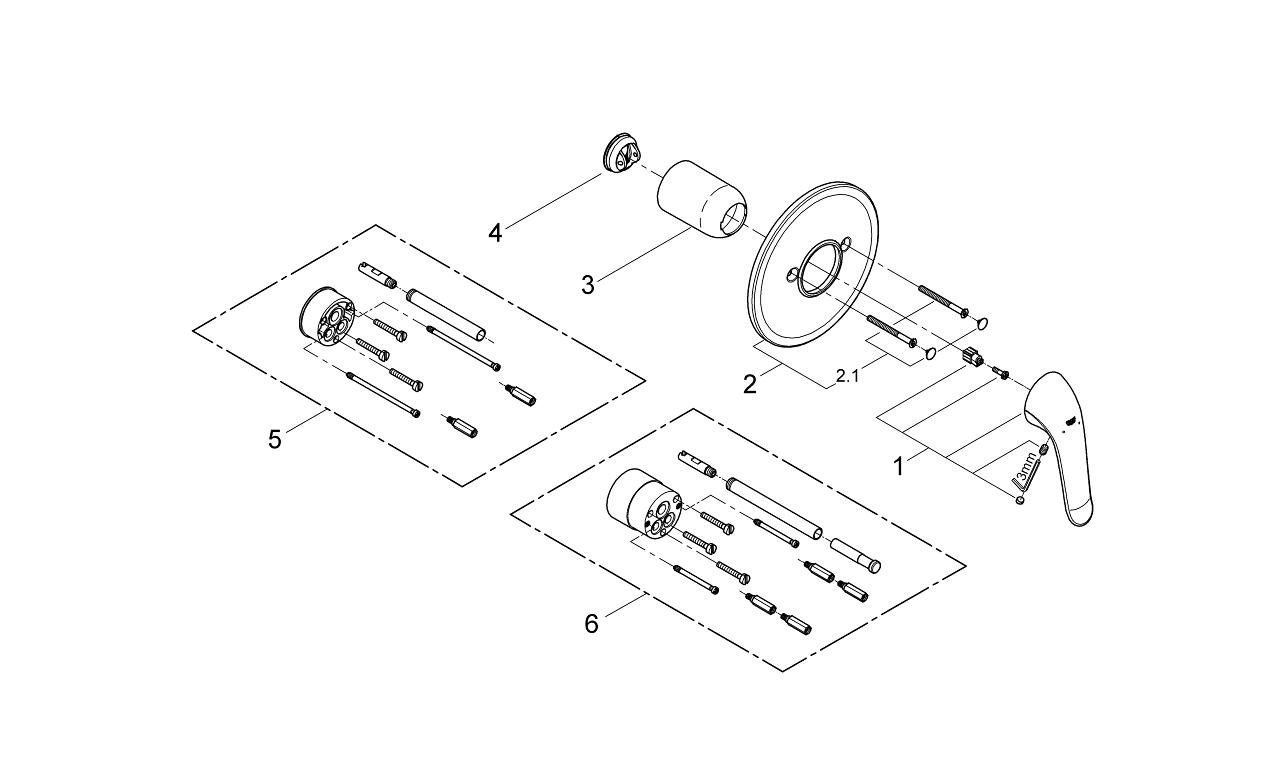 4
3
2
2.1
1
3mm
5
6