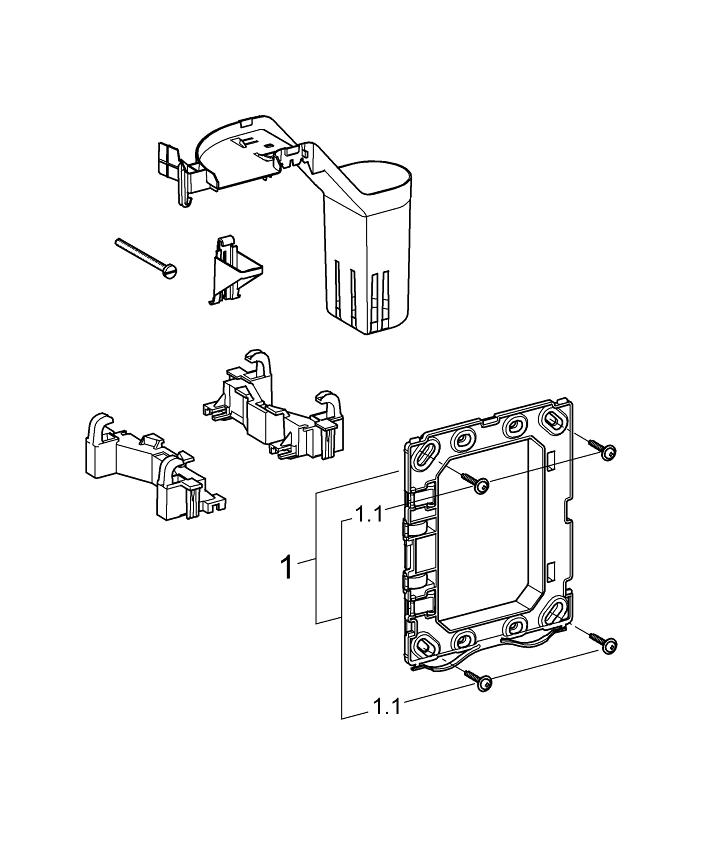 1.1
1
1.1