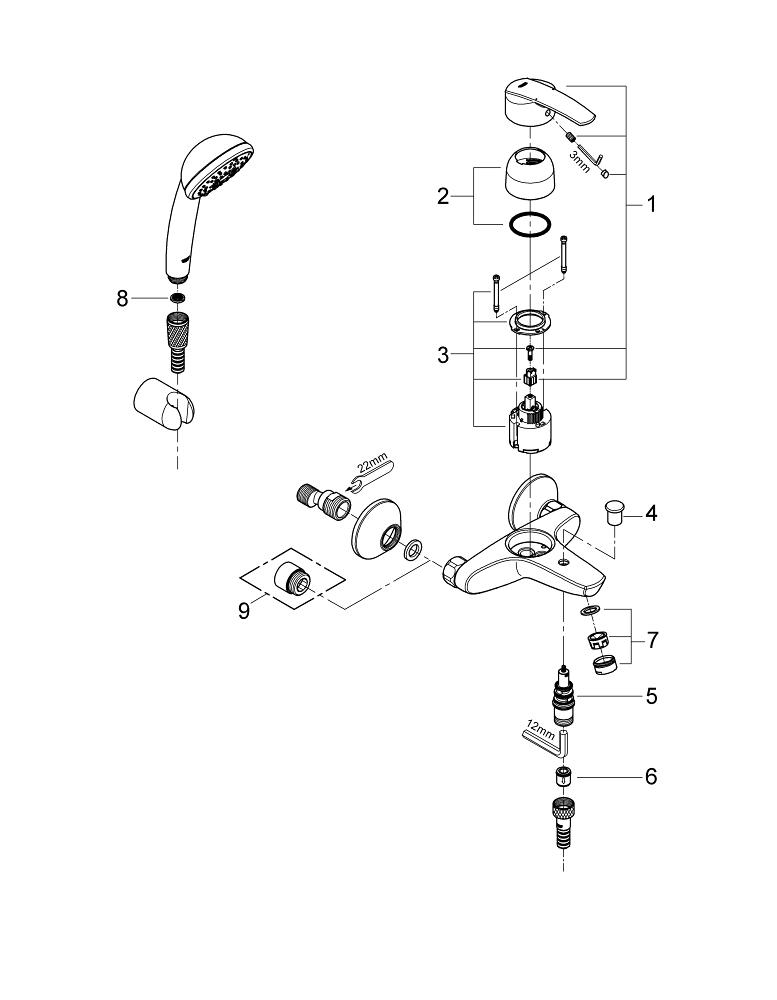 3mm
2
1
8
3
22mm
4
9
7
5
12mm
6