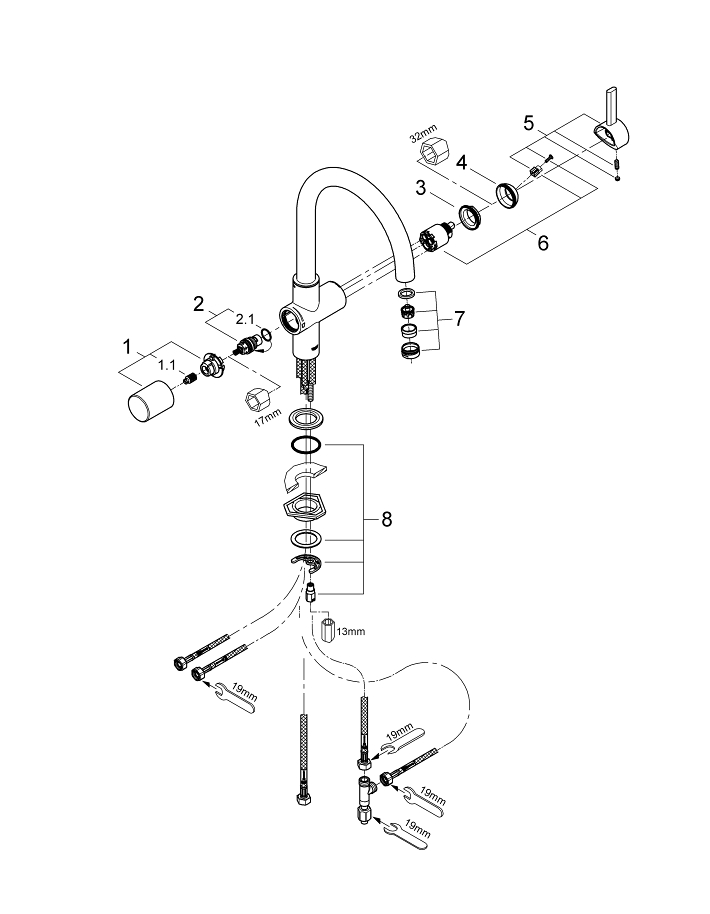 32mm
5
4
3
6
2
2.1
7
1
1.1
17mm
8
13mm
19mm
19mm
19mm
19mm