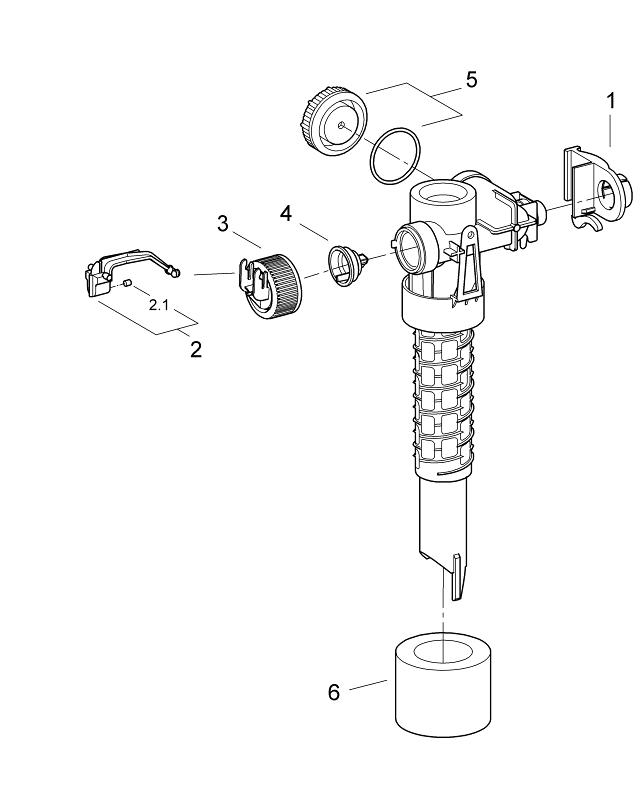 5

1

3

4

2.1

2

6