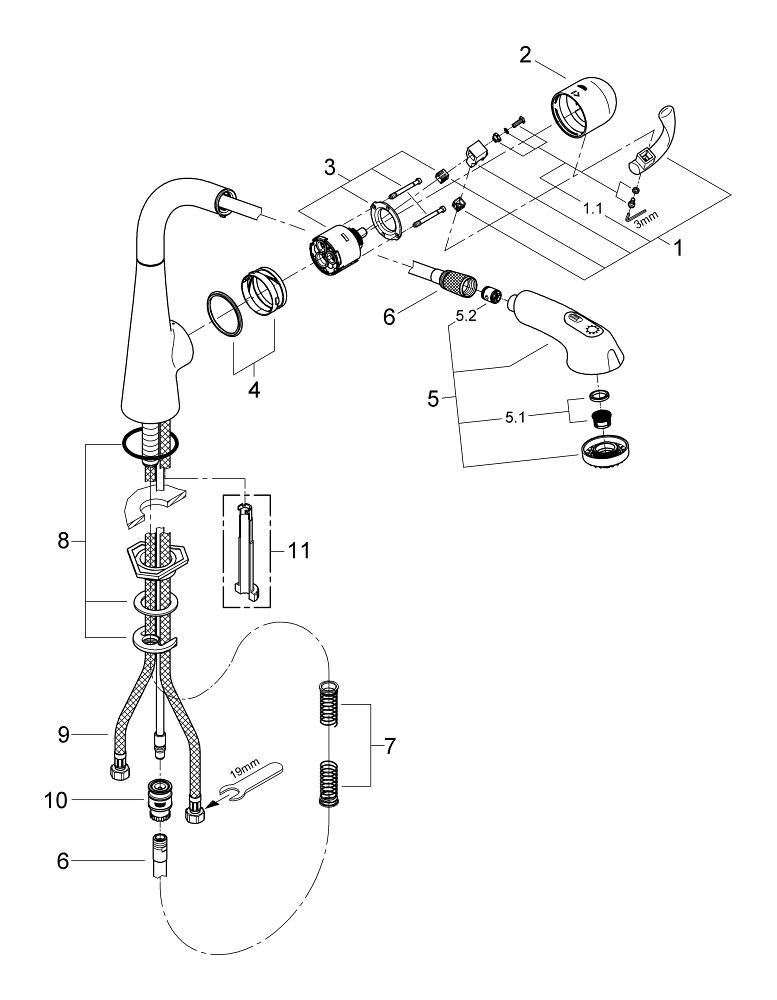 2
3
1.1
3mm
1
6
5.2
4
5
5.1
8
11
9
7
19mm
10
6