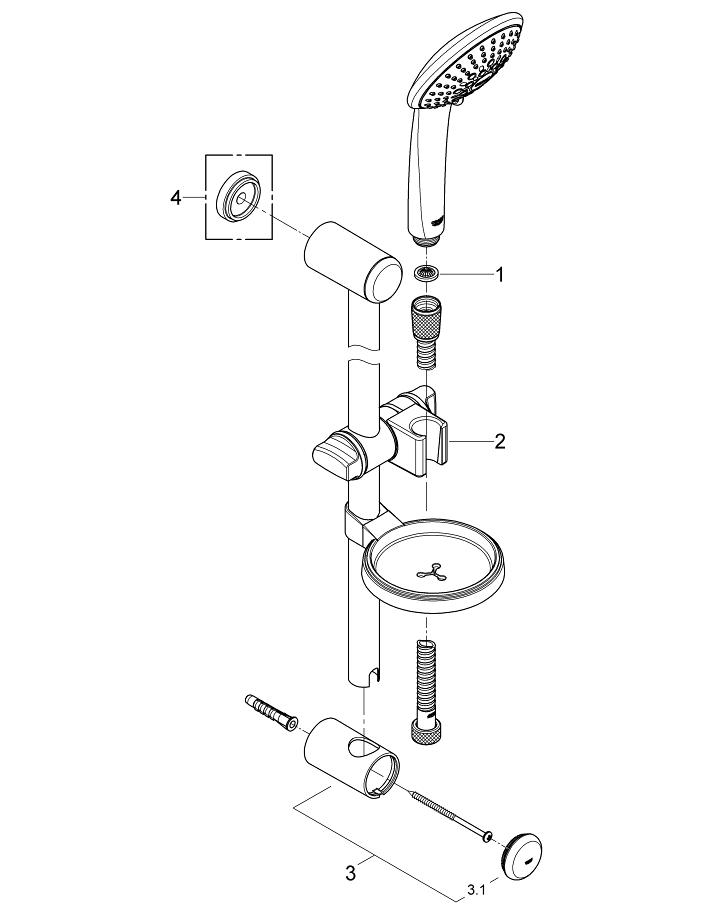 4
1
2
3
3.1