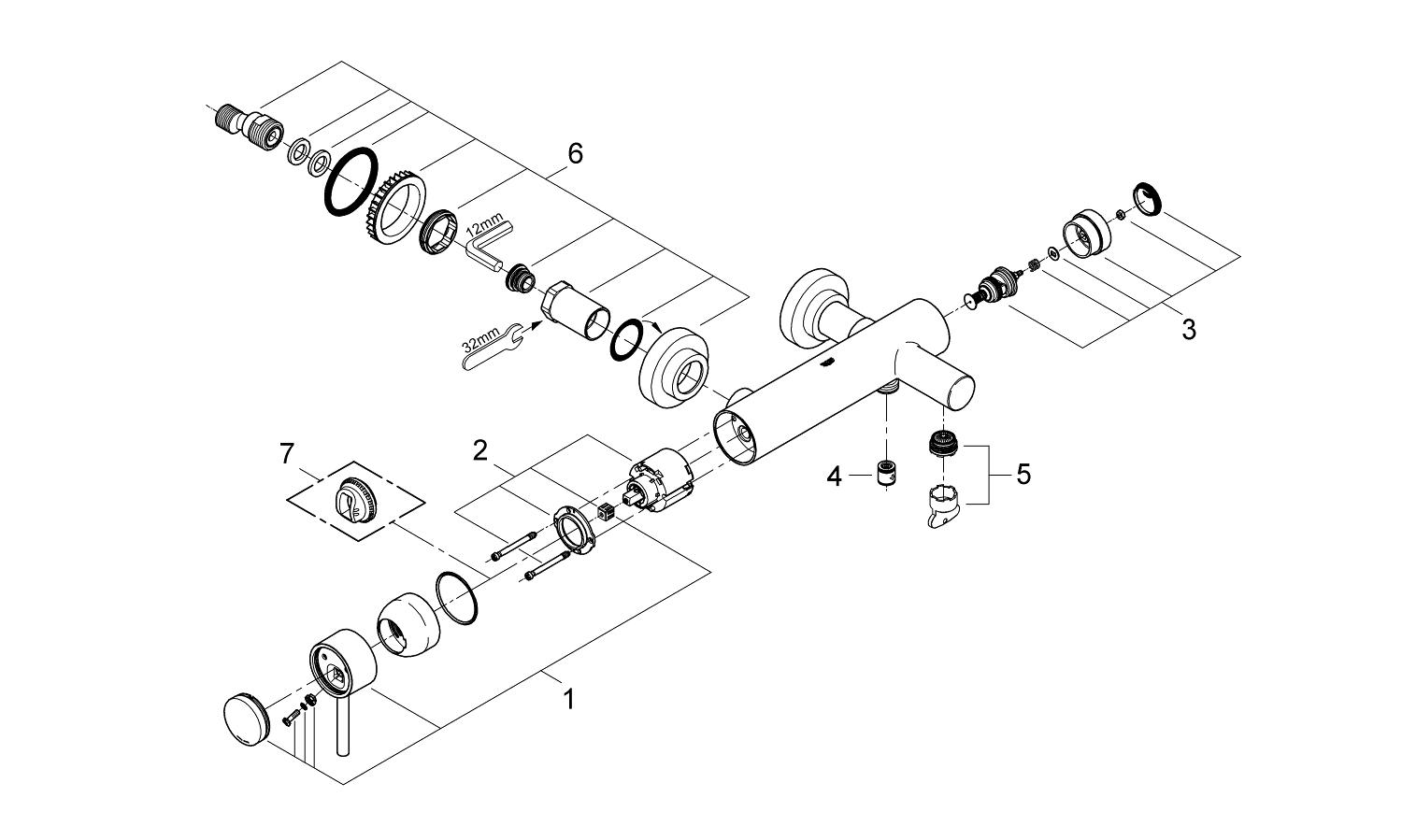 6
12mm
32mm
3
7
2
4
5
1