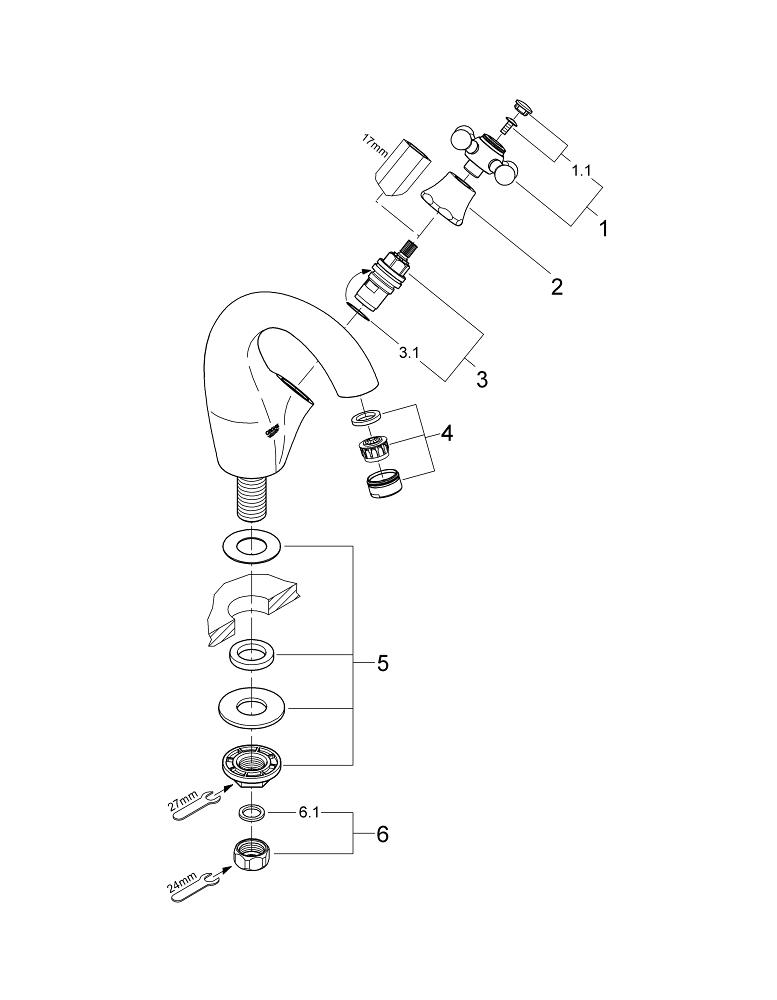 17mm

1.1

1

2

3.1

3

4

5

27mm

6.1

6

24mm