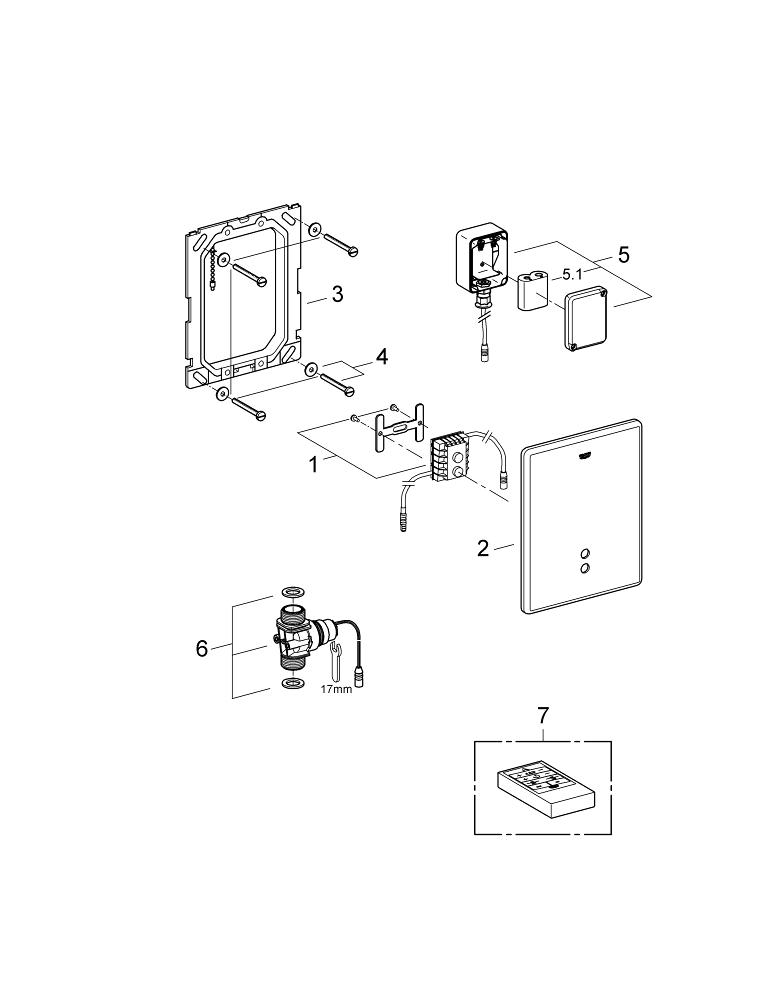 3
5
5.1
4
1
2
6
17mm
7