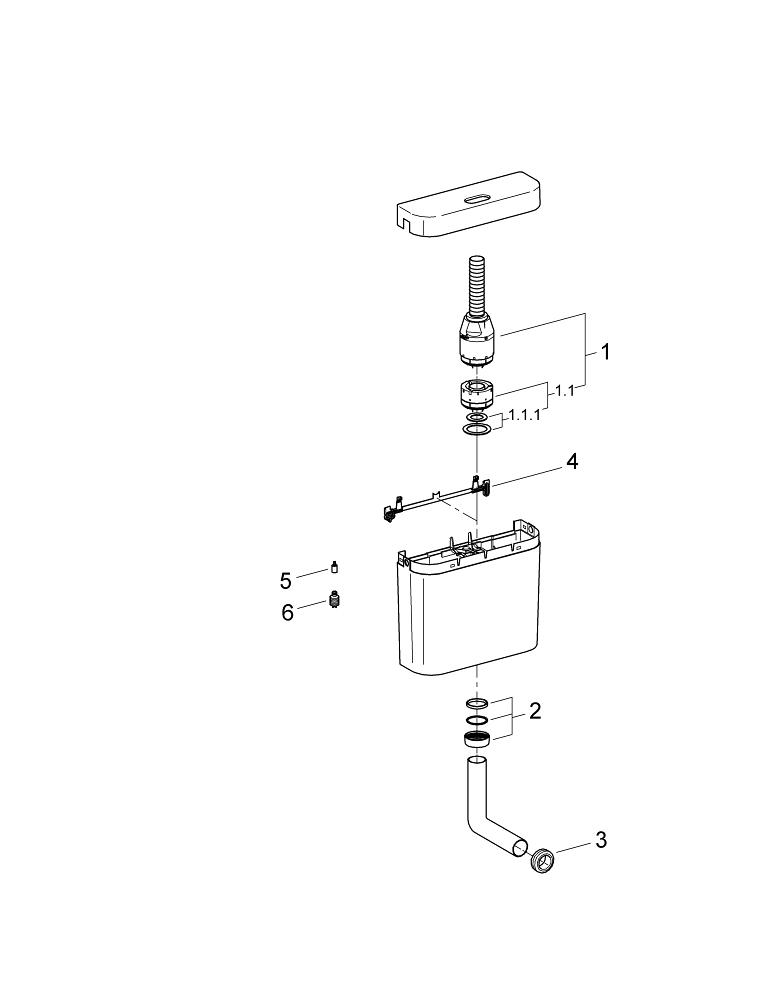 1
1.1
1.1.1
4
5
6
2
3