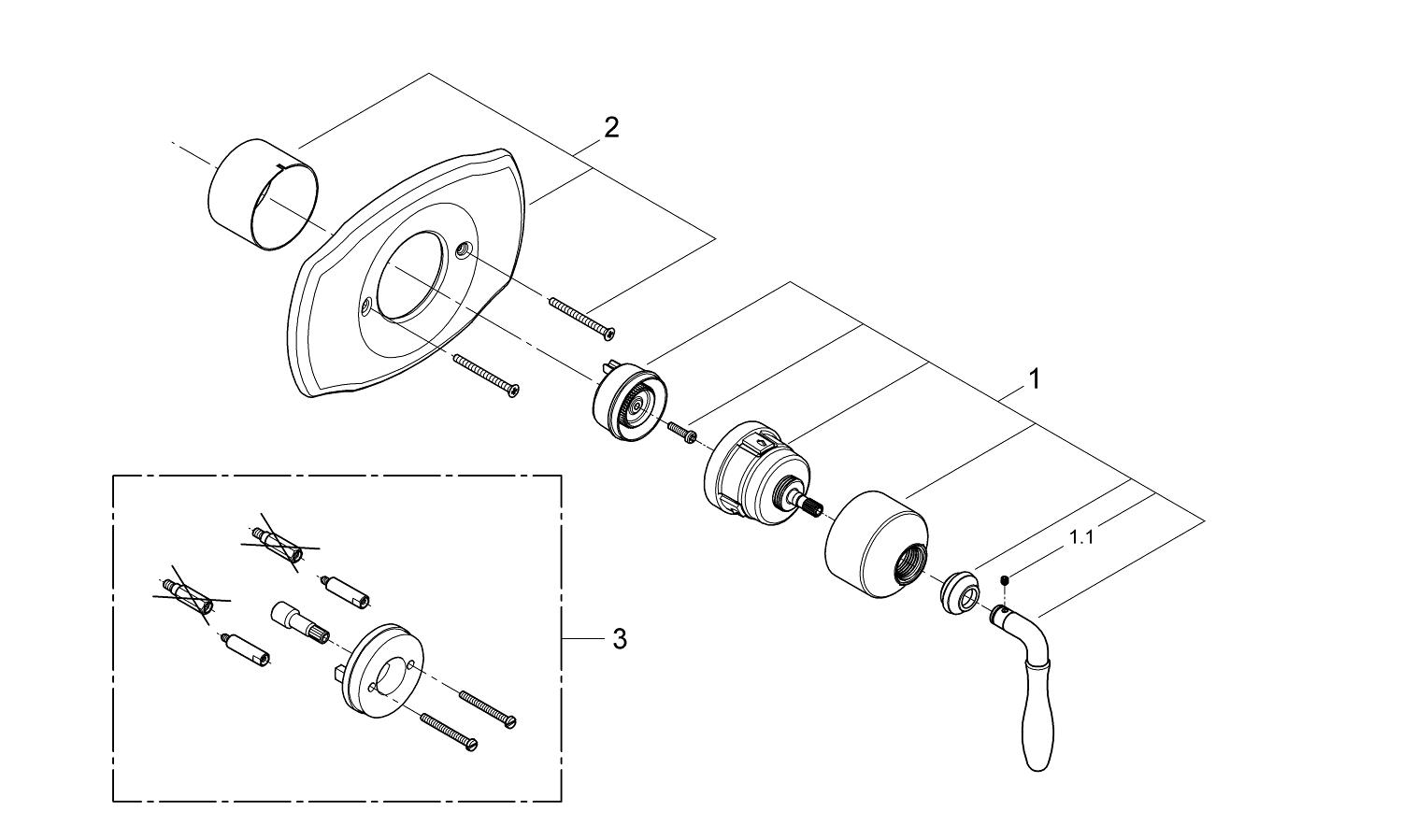 2
1
1.1
3