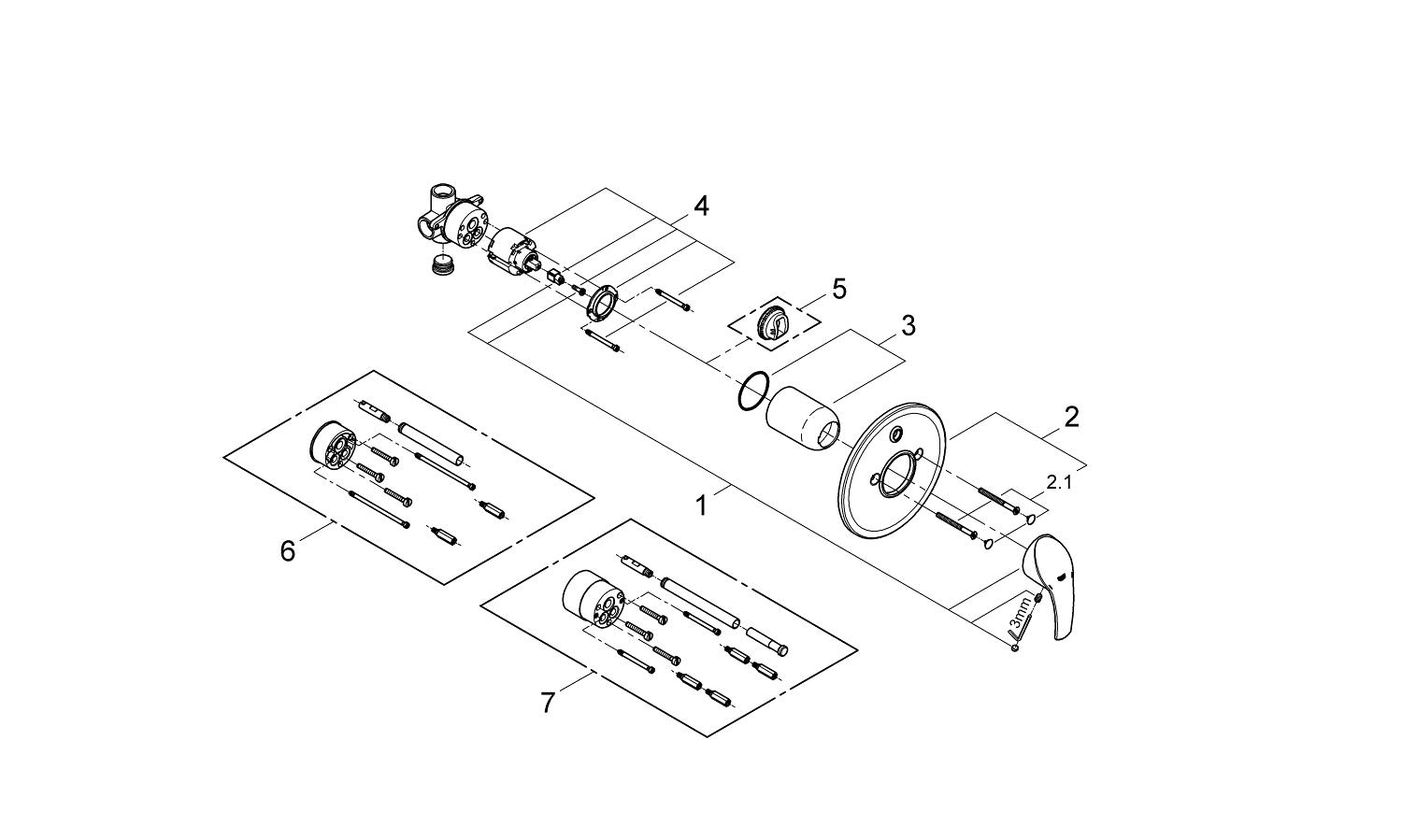 4
5
3
2
2.1
1
6
7
3mm