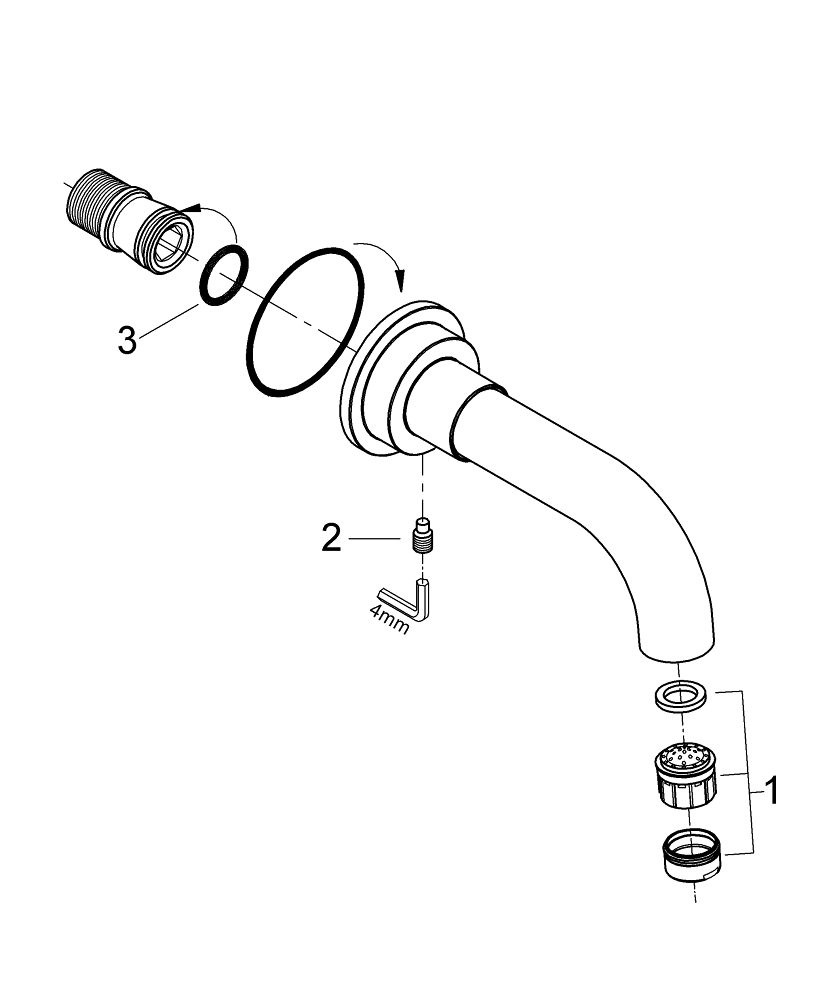 3

2

4mm

1