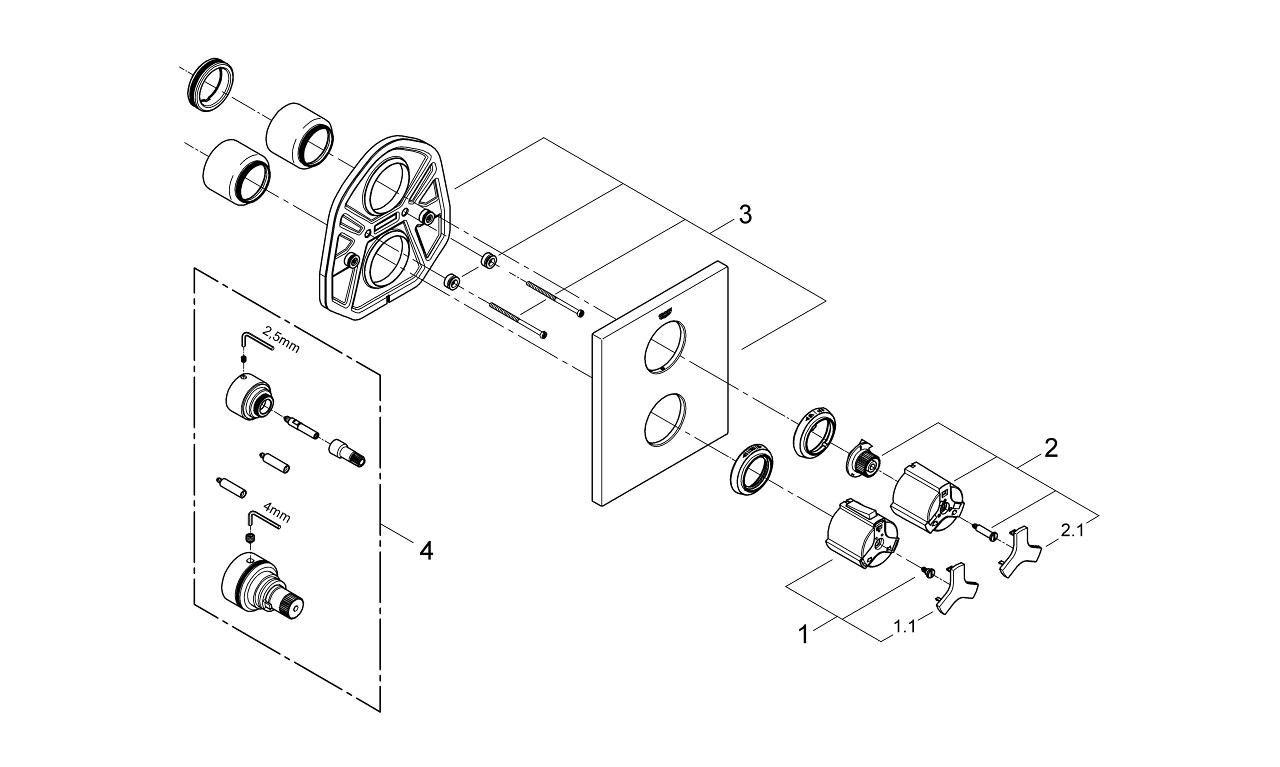 3
2.5mm
4mm
4
2
2.1
1
1.1