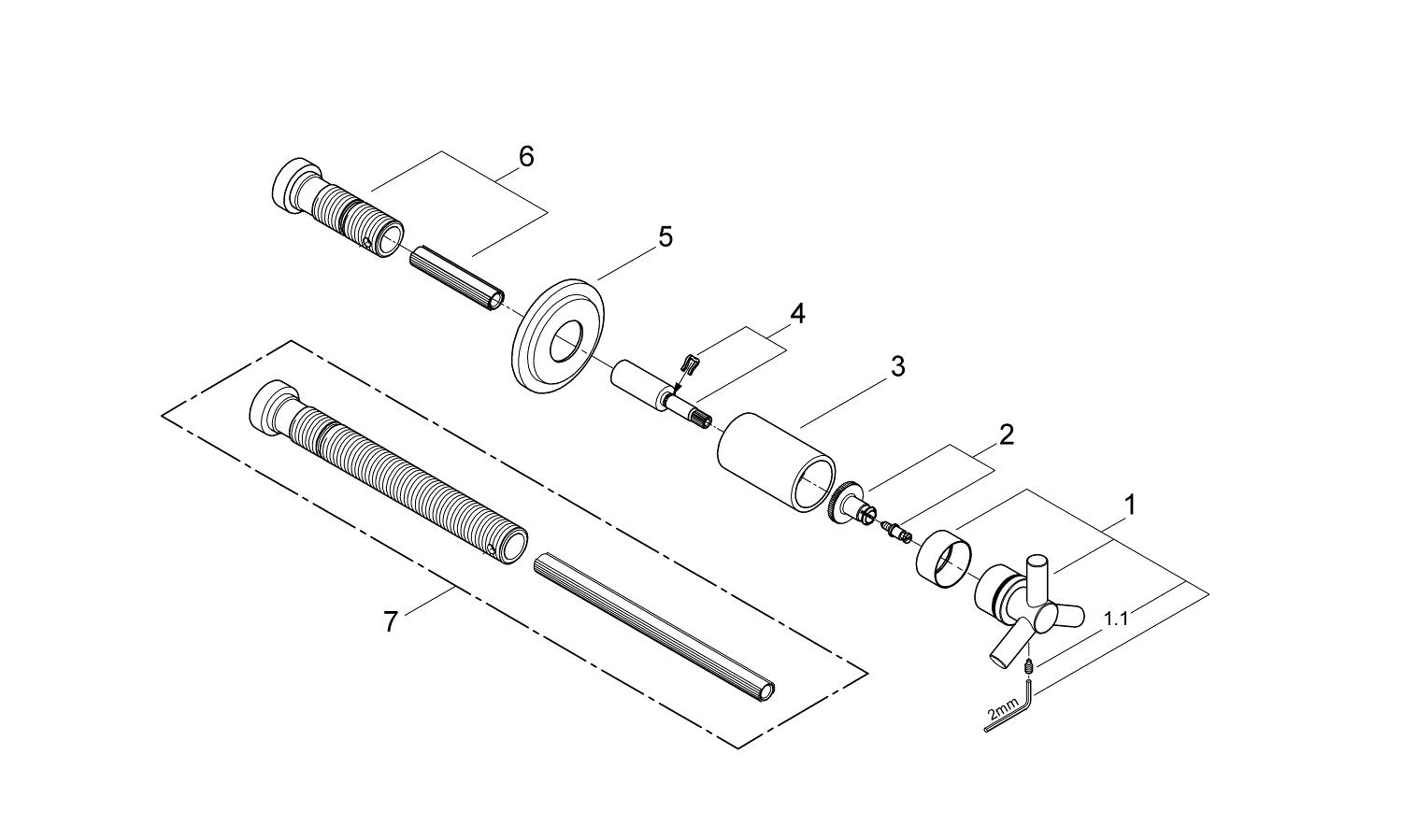 6
5
4
3
2
1
1.1
7
2mm