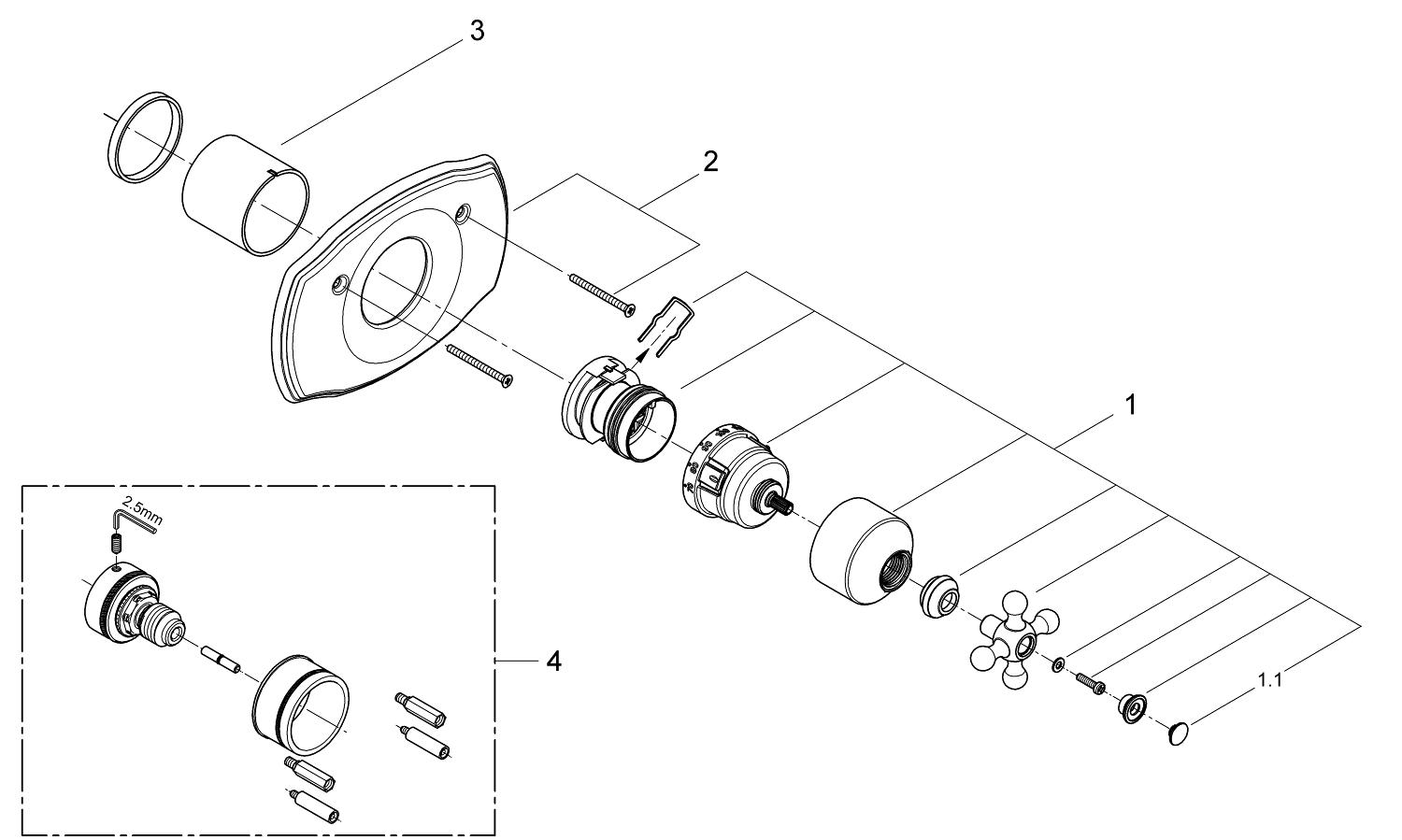 3

2

1

2.5mm

4

1.1