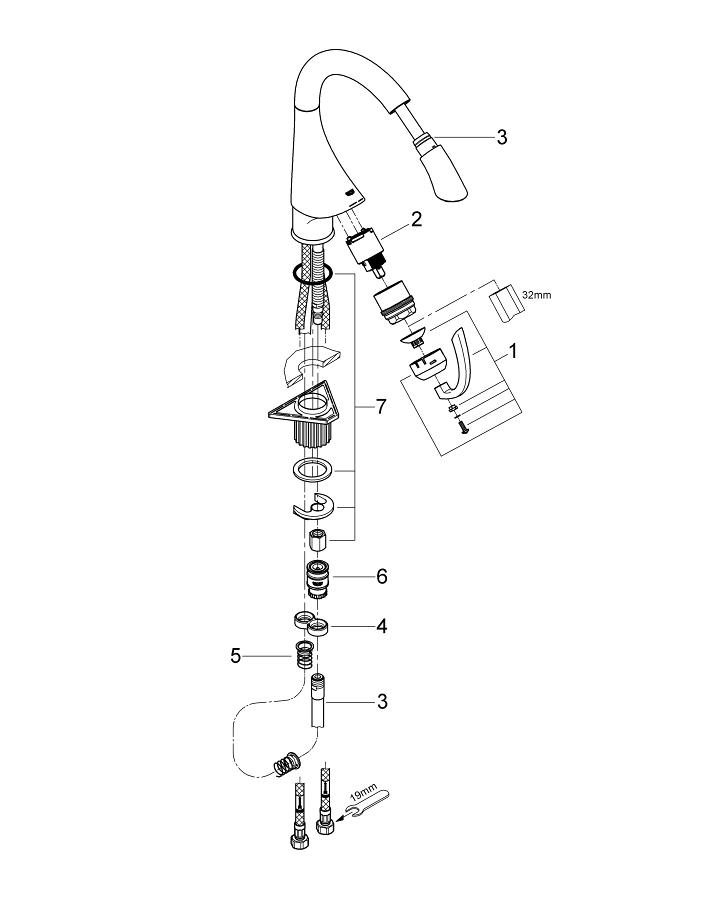 3
2
32mm
1
7
6
4
5
3
19mm