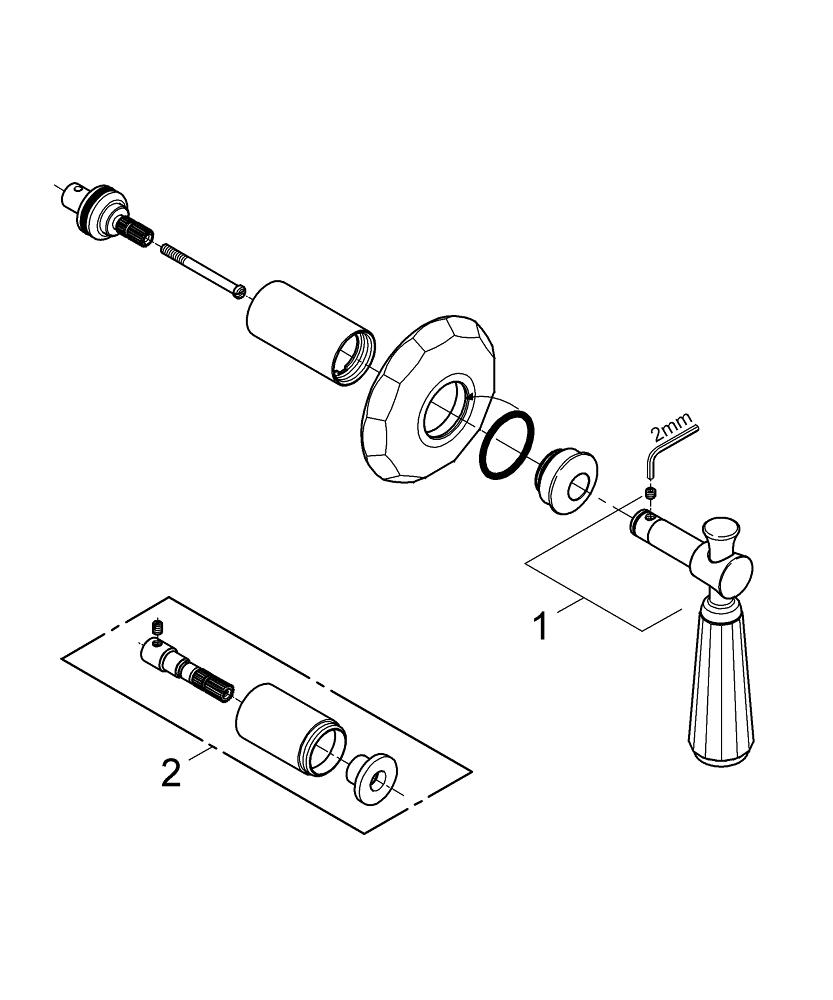 2mm

1

2