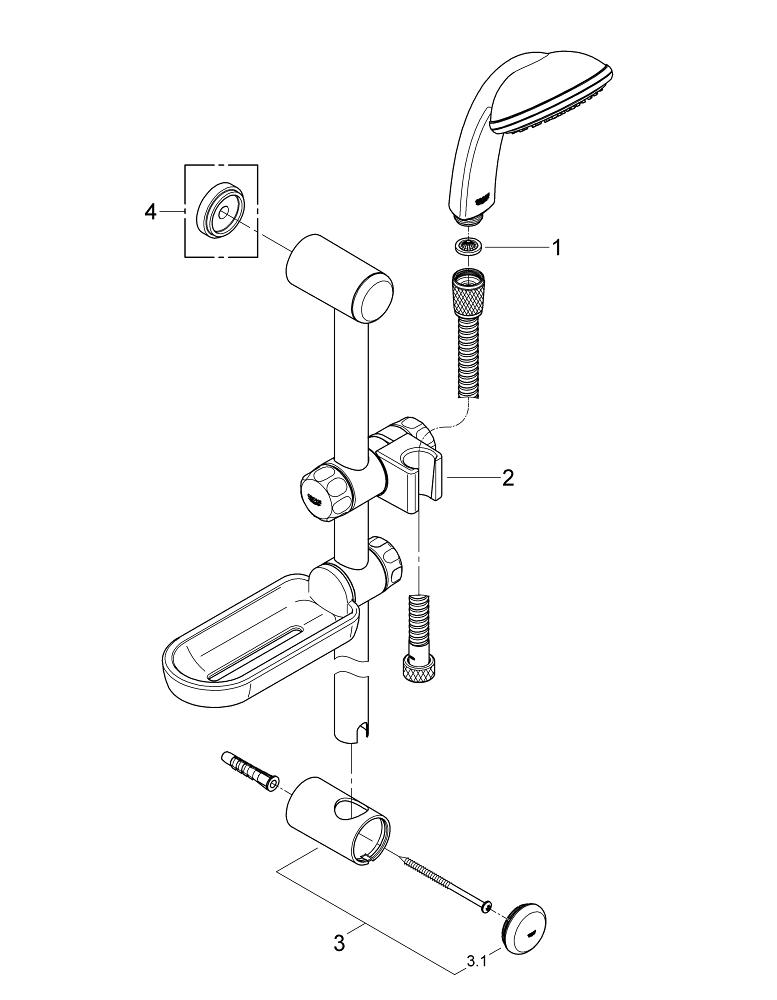 4
1
2
3
3.1