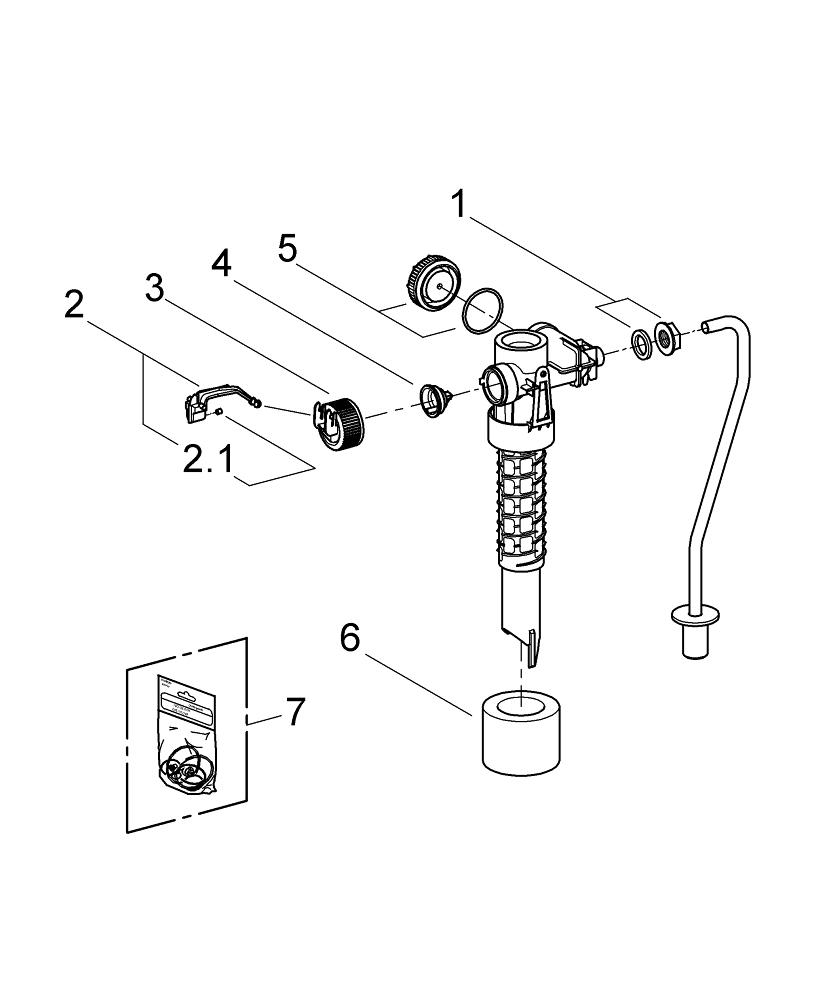 1
5
4
3
2
2.1
6
7