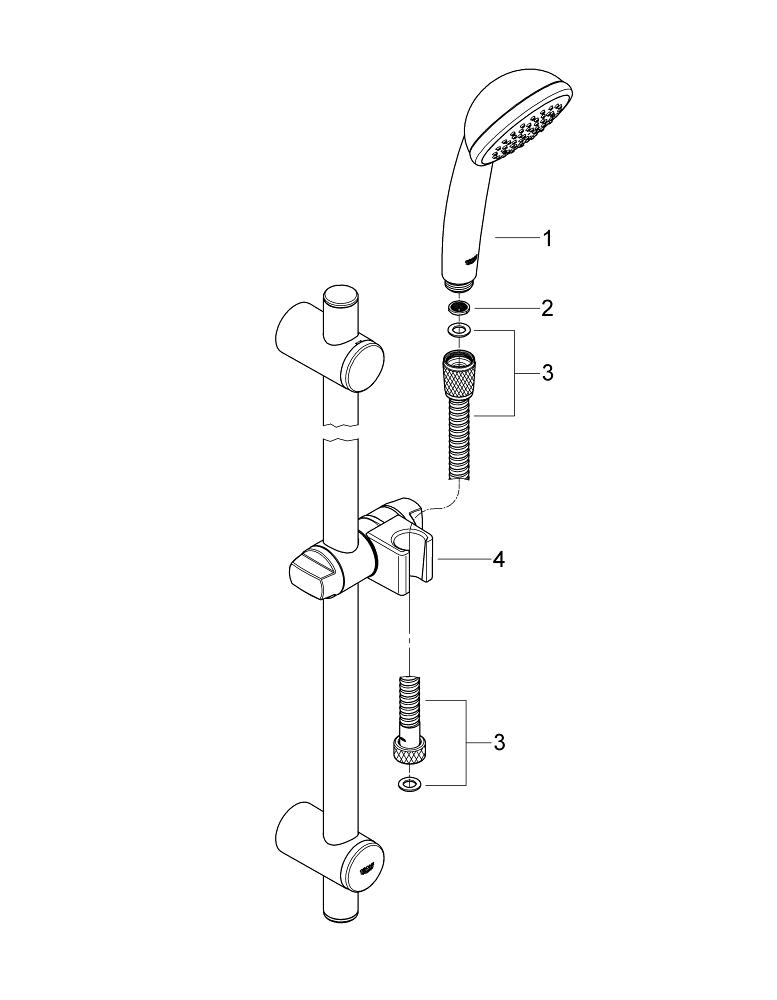 1
2
3
4
3