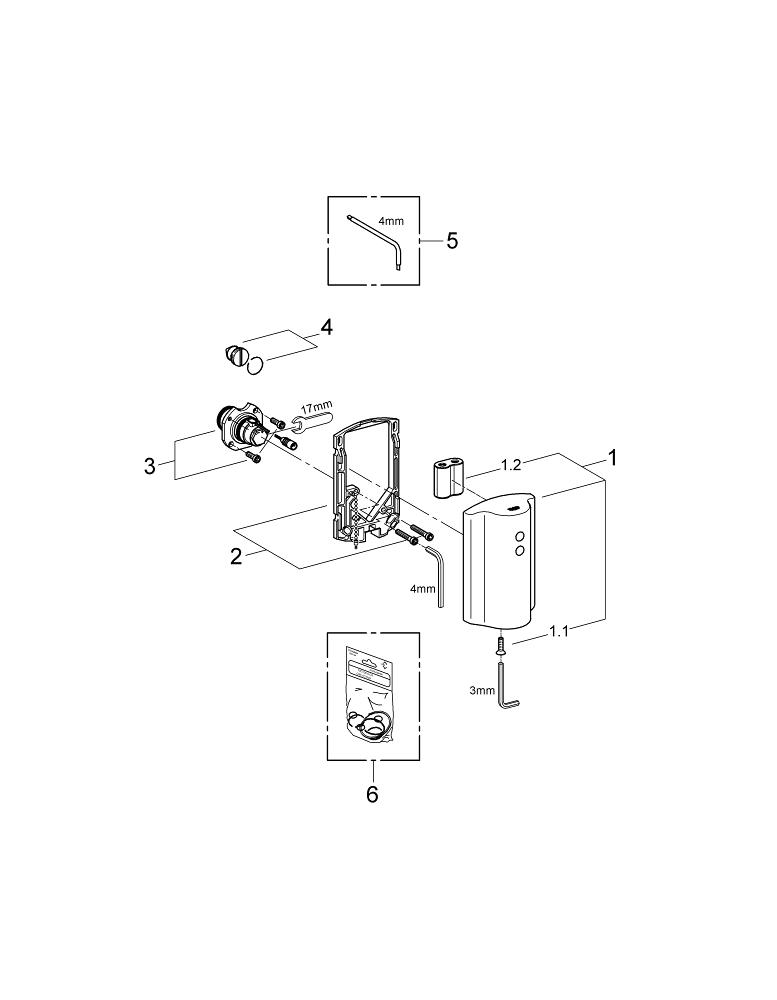 4mm
5
4
17mm
3
1.2
1
2
4mm
1.1
3mm
6