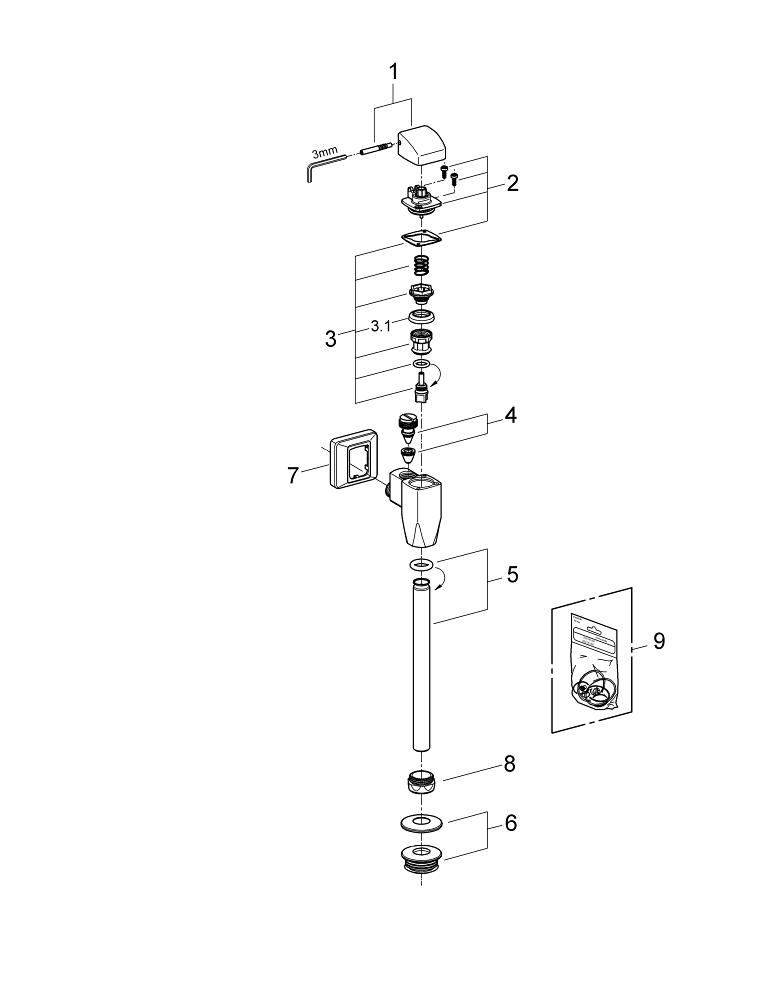 1
3mm
2
3
3.1
4
7
5
9
8
6