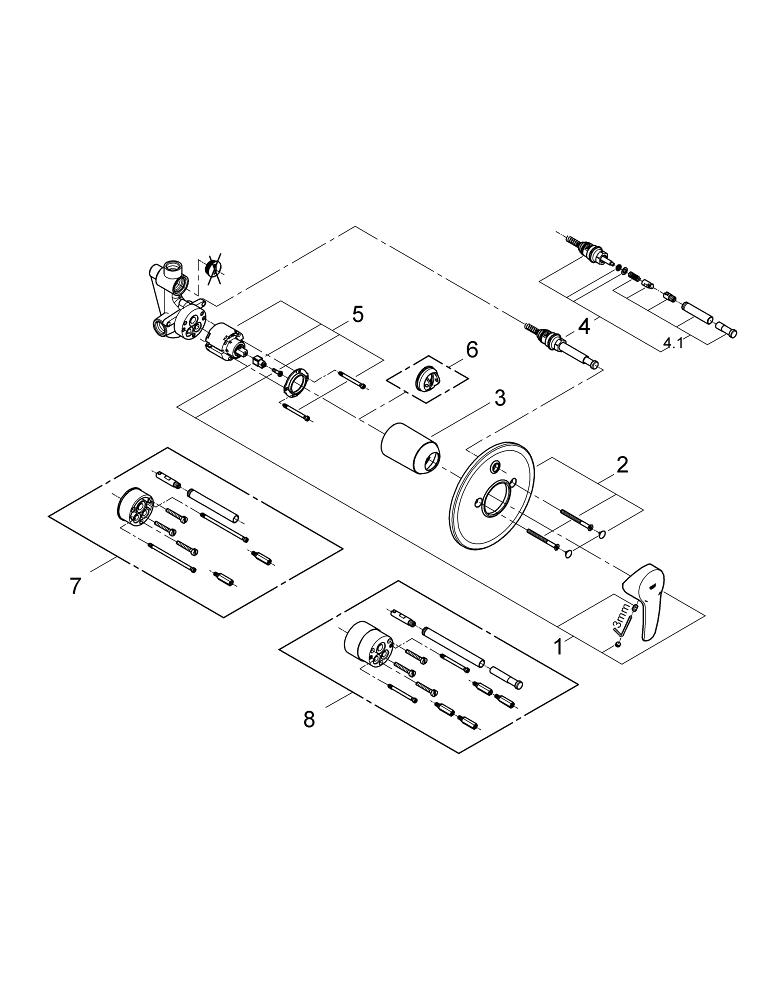 5
6
4
4.1
3
2
7
3mm
1
8