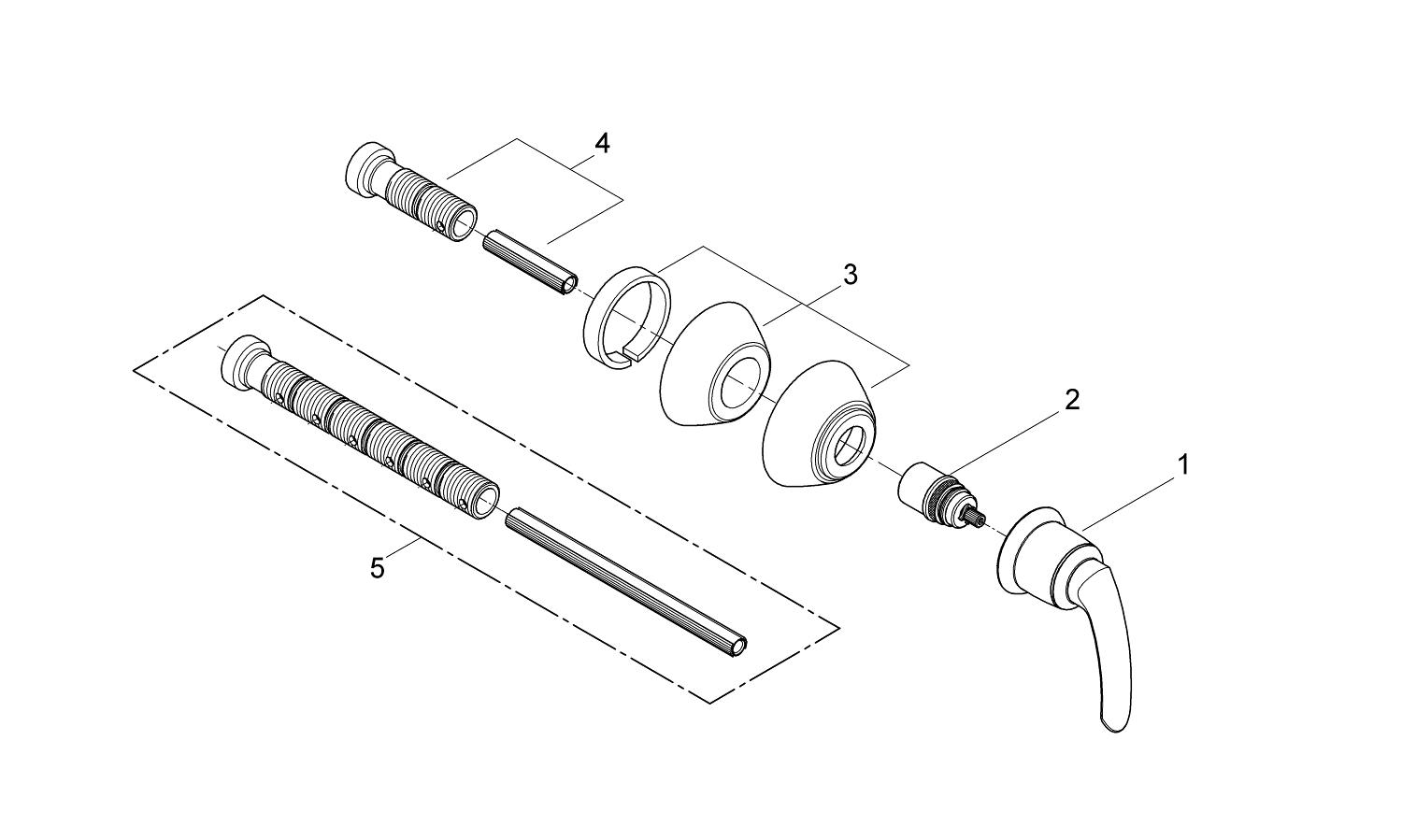 4
3
2
1
5