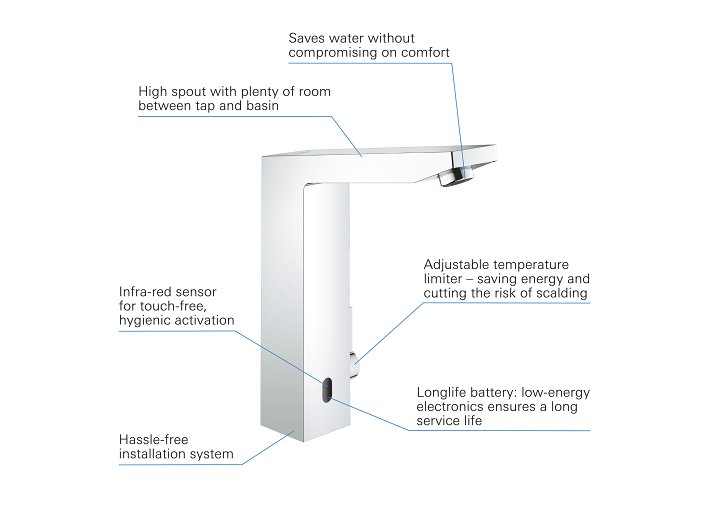 Saves water without compromising on comfort

High spout with plenty of room between tap and basin

Adjustable temperature limiter – saving energy and cutting the risk of scalding

Infra-red sensor for touch-free, hygienic activation

Longlife battery: low-energy electronics ensures a long service life

Hassle-free installation system