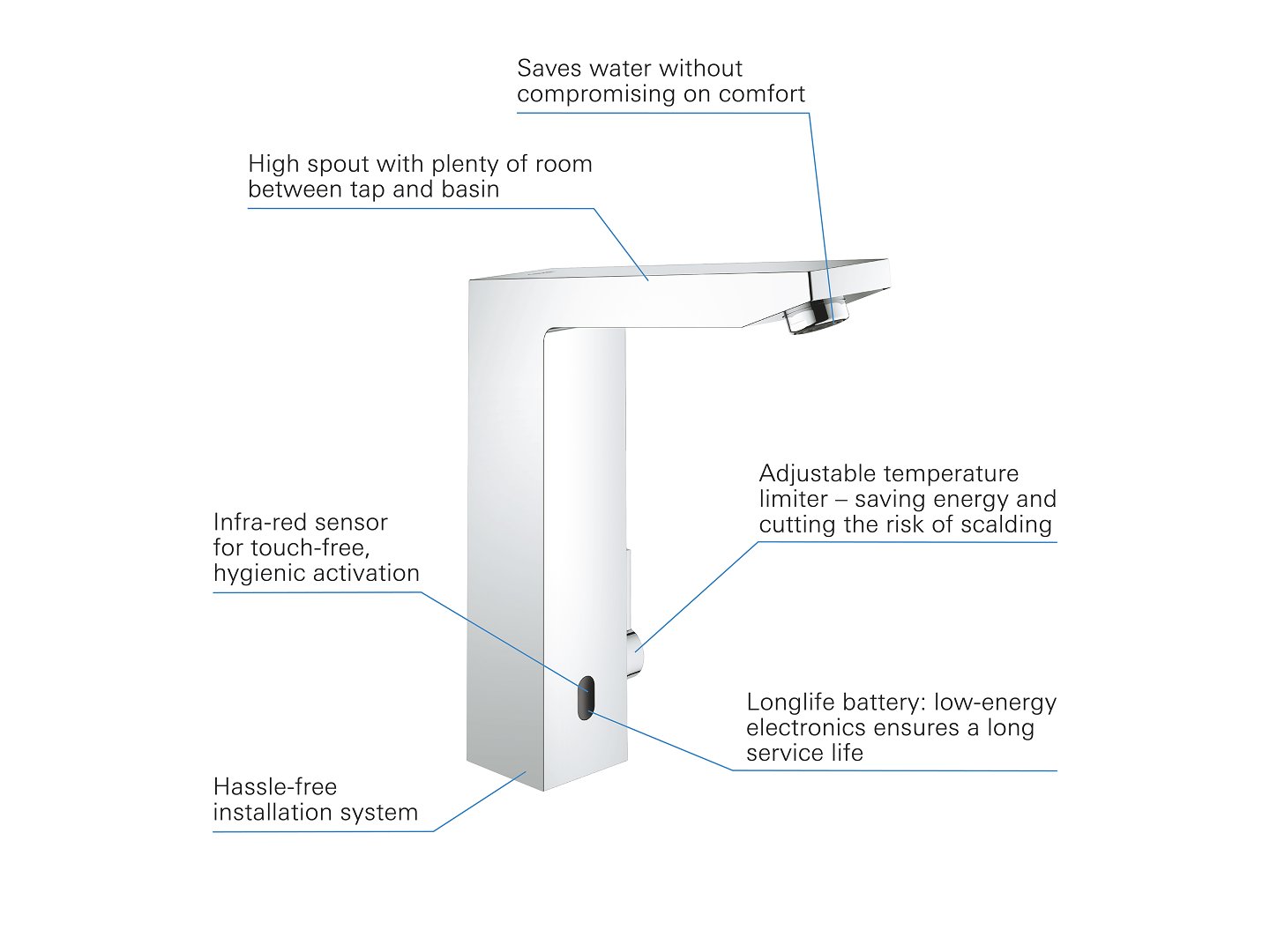 Saves water without compromising on comfort

High spout with plenty of room between tap and basin

Adjustable temperature limiter – saving energy and cutting the risk of scalding

Infra-red sensor for touch-free, hygienic activation

Longlife battery: low-energy electronics ensures a long service life

Hassle-free installation system