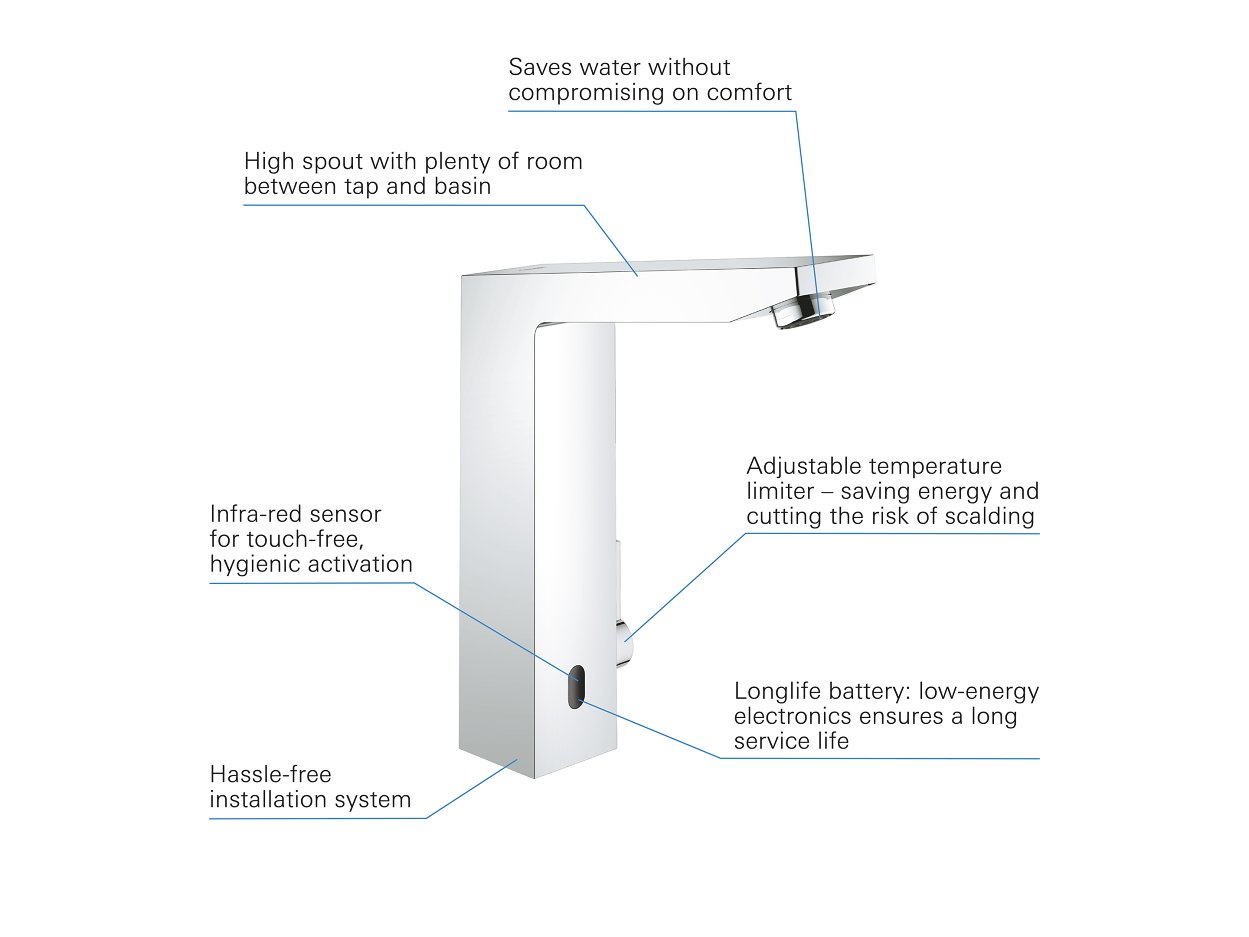 Saves water without compromising on comfort

High spout with plenty of room between tap and basin

Adjustable temperature limiter – saving energy and cutting the risk of scalding

Infra-red sensor for touch-free, hygienic activation

Longlife battery: low-energy electronics ensures a long service life

Hassle-free installation system