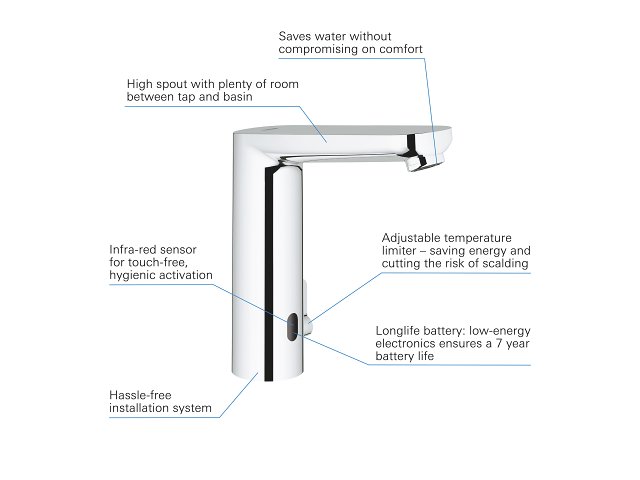 Saves water without compromising on comfort

High spout with plenty of room between tap and basin

Infra-red sensor for touch-free, hygienic activation

Adjustable temperature limiter – saving energy and cutting the risk of scalding

Longlife battery: low-energy electronics ensures a 7 year battery life

Hassle-free installation system