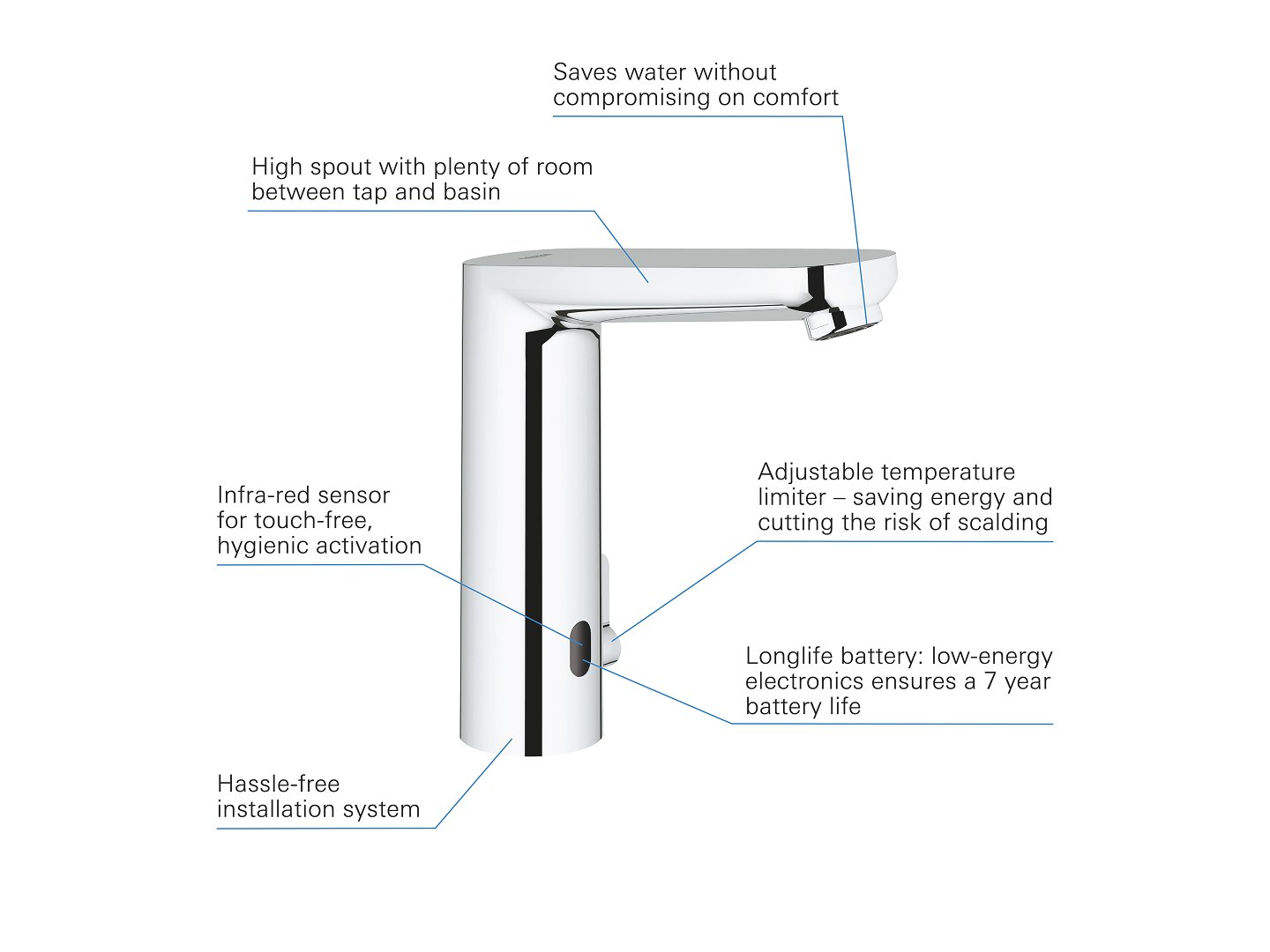 Saves water without compromising on comfort

High spout with plenty of room between tap and basin

Infra-red sensor for touch-free, hygienic activation

Adjustable temperature limiter – saving energy and cutting the risk of scalding

Longlife battery: low-energy electronics ensures a 7 year battery life

Hassle-free installation system