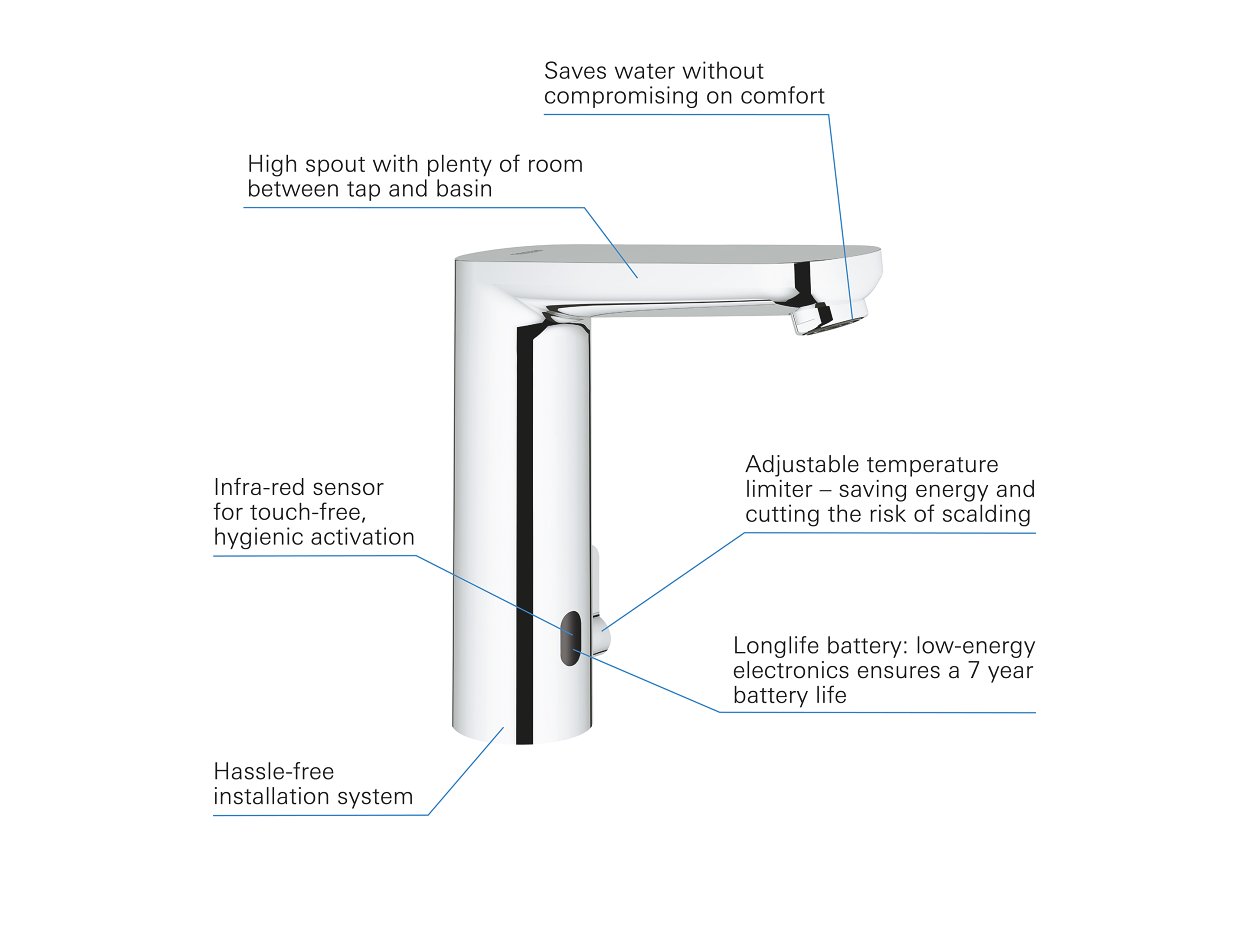 Saves water without compromising on comfort

High spout with plenty of room between tap and basin

Infra-red sensor for touch-free, hygienic activation

Adjustable temperature limiter – saving energy and cutting the risk of scalding

Longlife battery: low-energy electronics ensures a 7 year battery life

Hassle-free installation system