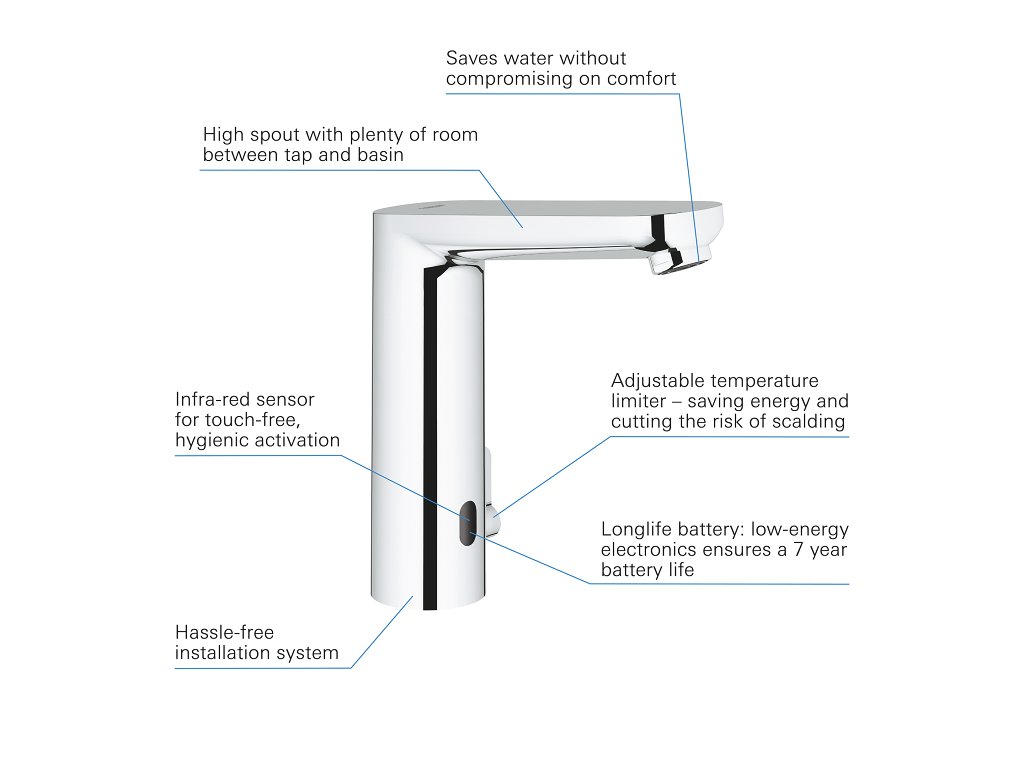 Saves water without compromising on comfort

High spout with plenty of room between tap and basin

Infra-red sensor for touch-free, hygienic activation

Adjustable temperature limiter – saving energy and cutting the risk of scalding

Longlife battery: low-energy electronics ensures a 7 year battery life

Hassle-free installation system