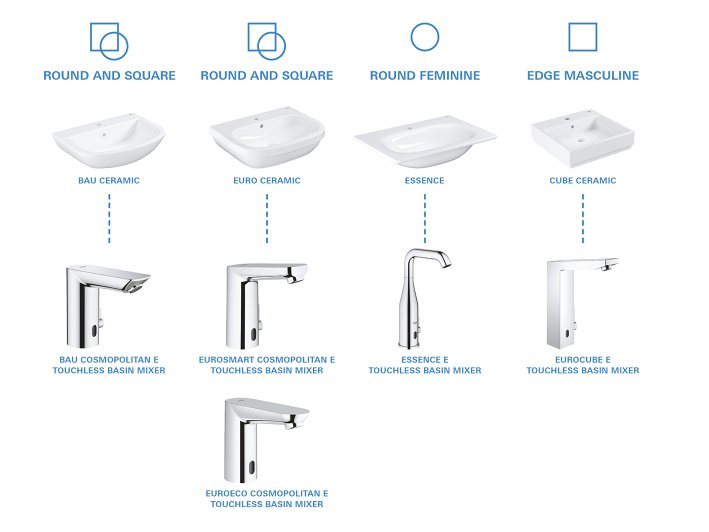 ROUND AND SQUARE

BAU CERAMIC

BAU COSMOPOLITAN E TOUCHLESS BASIN MIXER

ROUND AND SQUARE

EURO CERAMIC

EUROSMART COSMOPOLITAN E TOUCHLESS BASIN MIXER

EUROECO COSMOPOLITAN E TOUCHLESS BASIN MIXER

ROUND FEMININE

ESSENCE

ESSENCE E TOUCHLESS BASIN MIXER

EDGE MASCULINE

CUBE CERAMIC

EUROCUBE E TOUCHLESS BASIN MIXER