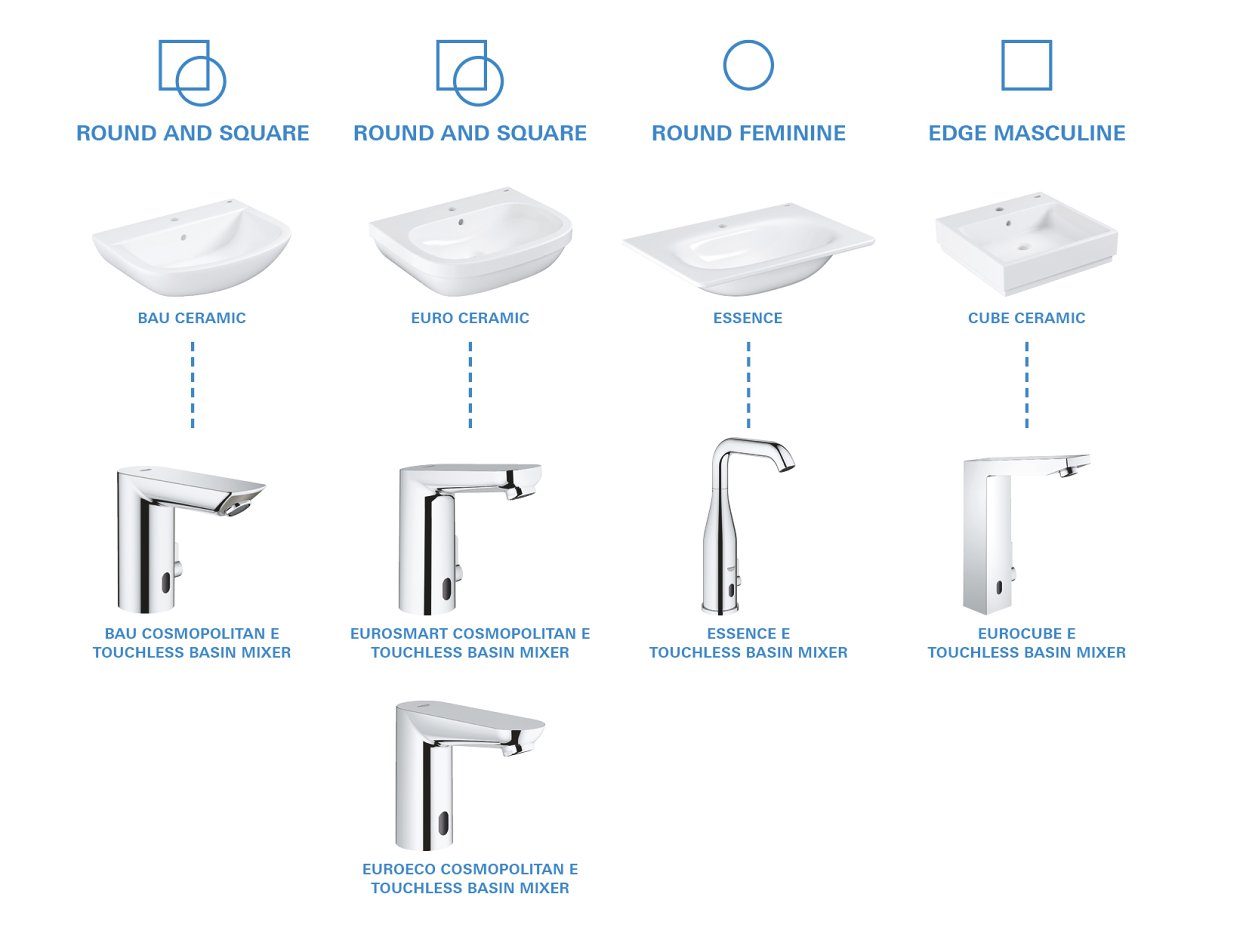 ROUND AND SQUARE

BAU CERAMIC

BAU COSMOPOLITAN E TOUCHLESS BASIN MIXER

ROUND AND SQUARE

EURO CERAMIC

EUROSMART COSMOPOLITAN E TOUCHLESS BASIN MIXER

EUROECO COSMOPOLITAN E TOUCHLESS BASIN MIXER

ROUND FEMININE

ESSENCE

ESSENCE E TOUCHLESS BASIN MIXER

EDGE MASCULINE

CUBE CERAMIC

EUROCUBE E TOUCHLESS BASIN MIXER